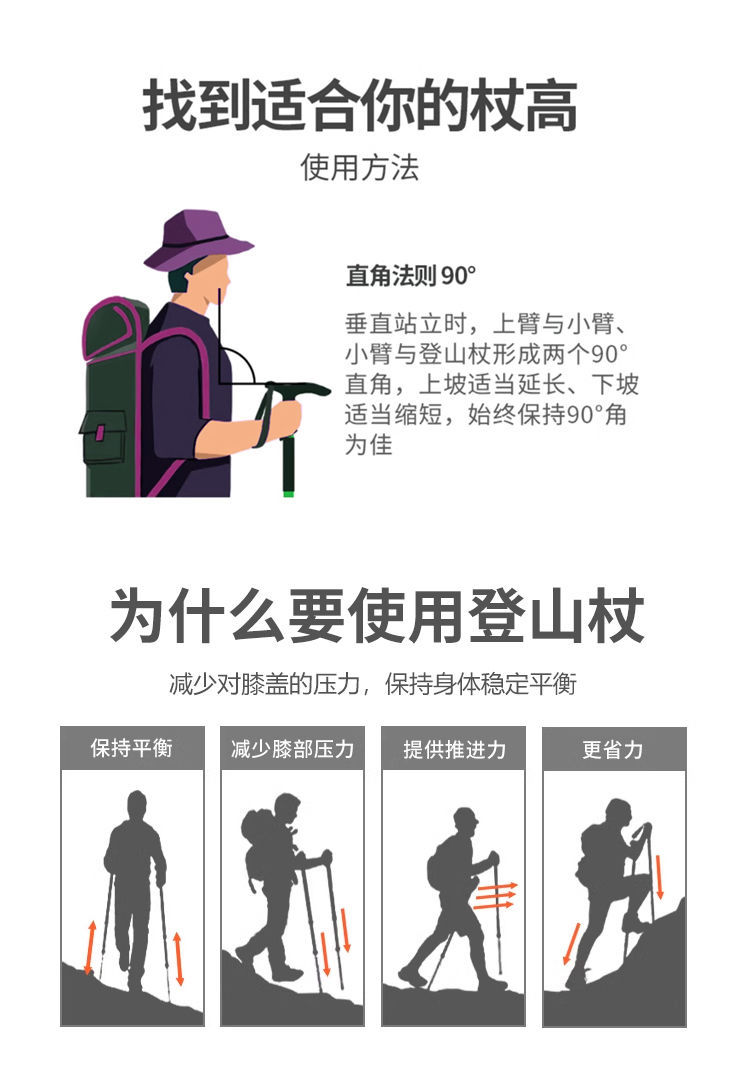 找到适合你的杖高

使用方法

直角法则 90°

垂直站立时，上臂与小臂、小臂与登山杖形成两个90°直角，上坡适当延长、下坡适当缩短，始终保持90°角为佳

为什么要使用登山杖

减少对膝盖的压力，保持身体稳定平衡

保持平衡

减少膝部压力

提供推进力

更省力