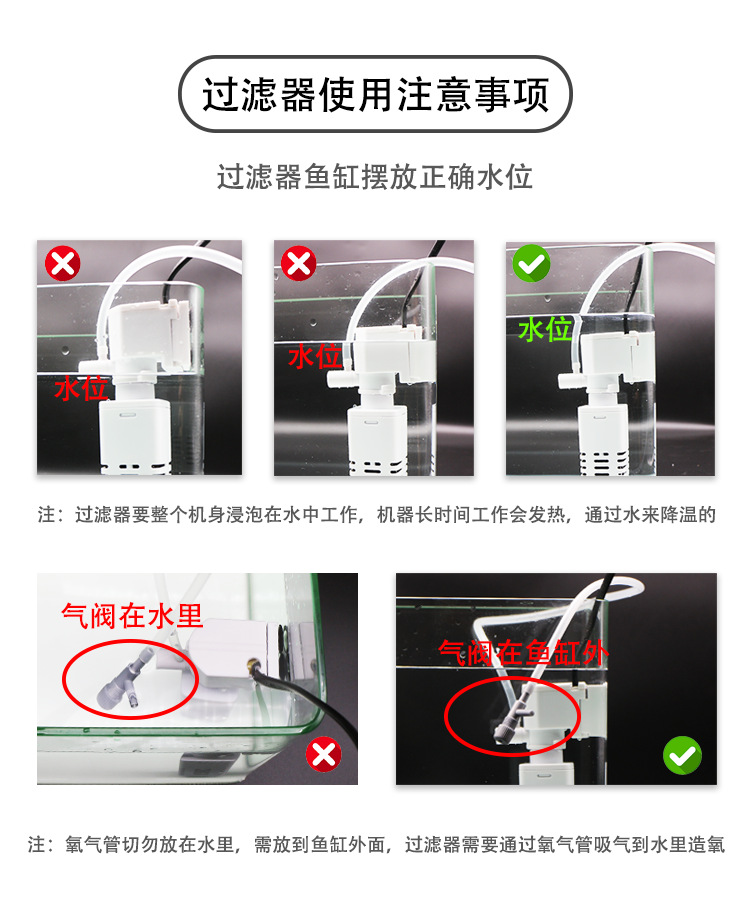 过滤器使用注意事项

过滤器鱼缸摆放正确水位

水位

水位

水位

注：过滤器要整个机身浸泡在水中工作，机器长时间工作会发热，通过水来降温的

气阀在水里

气阀在鱼缸外

注：氧气管切勿放在水里，需放到鱼缸外面，过滤器需要通过氧气管吸气到水里造氧