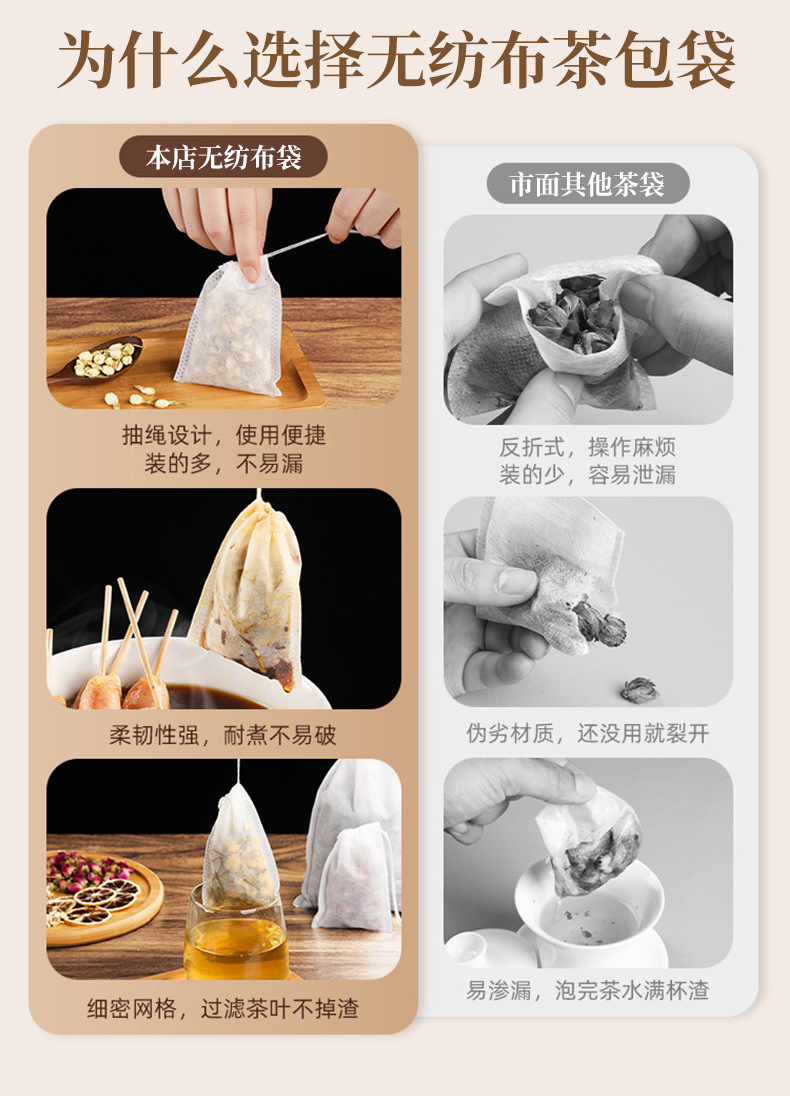 为什么选择无纺布茶包袋

本店无纺布袋

抽绳设计，使用便捷
装的多，不易漏

柔韧性强，耐煮不易破

细密网格，过滤茶叶不掉渣

市面其他茶袋

反折式，操作麻烦
装的少，容易泄漏

伪劣材质，还没用就裂开

易渗漏，泡完茶水满杯渣