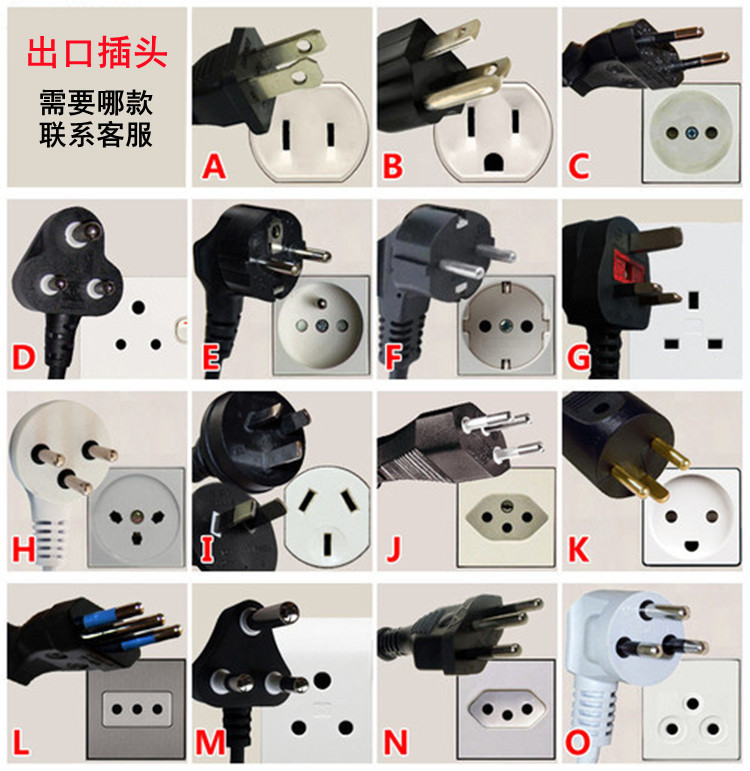 出口插头

需要哪款
联系客服

A

B

C

D

E

F

G

H

I

J

K

L

M

N

O