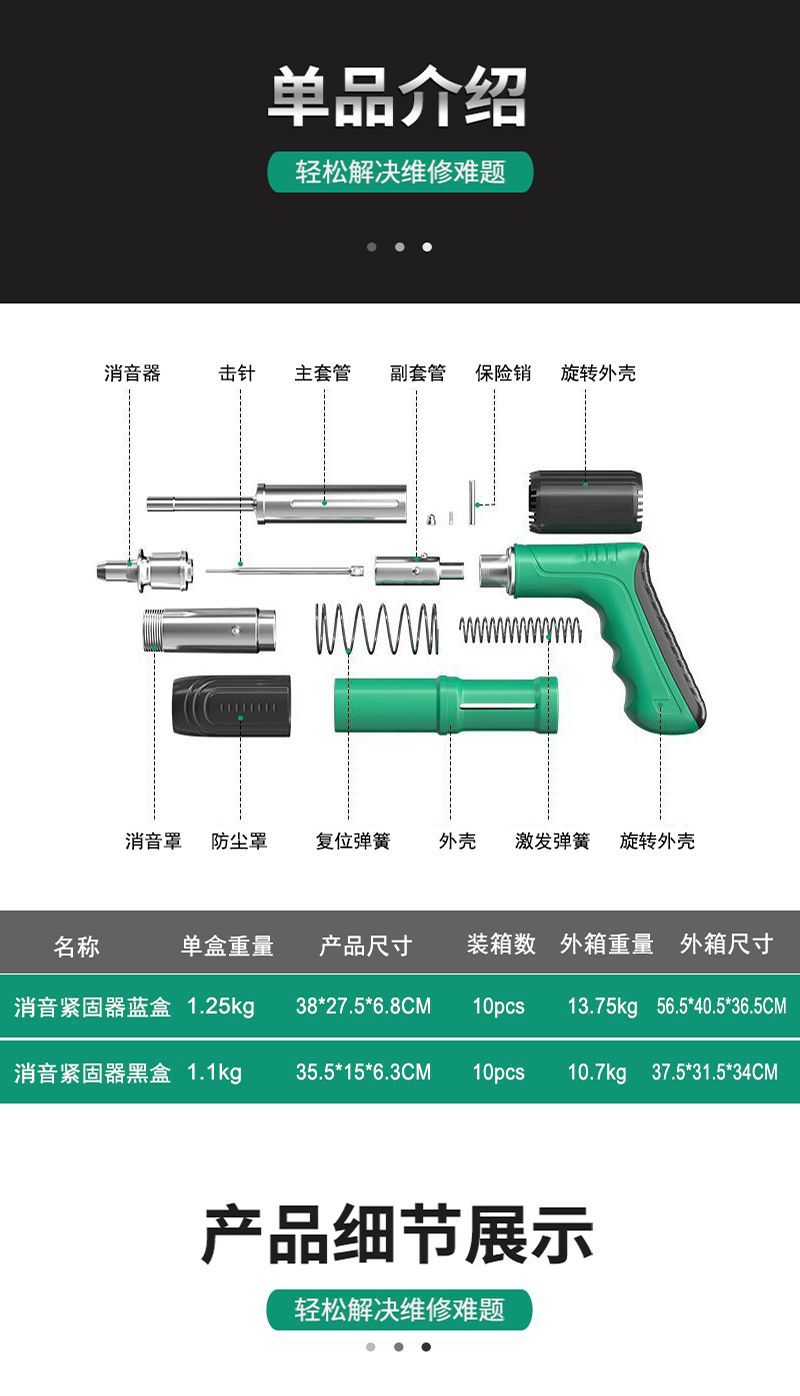 单品介绍

轻松解决维修难题

消音器　击针　主套管　副套管　保险销　旋转外壳

消音罩　防尘罩　复位弹簧　外壳　激发弹簧　旋转外壳

| 名称 | 单盒重量 | 产品尺寸 | 装箱数 | 外箱重量 | 外箱尺寸 |
|---|---|---|---|---|---|
| 消音紧固器蓝盒 | 1.25kg | 38*27.5*6.8CM | 10pcs | 13.75kg | 56.5*40.5*36.5CM |
| 消音紧固器黑盒 | 1.1kg | 35.5*15*6.3CM | 10pcs | 10.7kg | 37.5*31.5*34CM |

产品细节展示

轻松解决维修难题