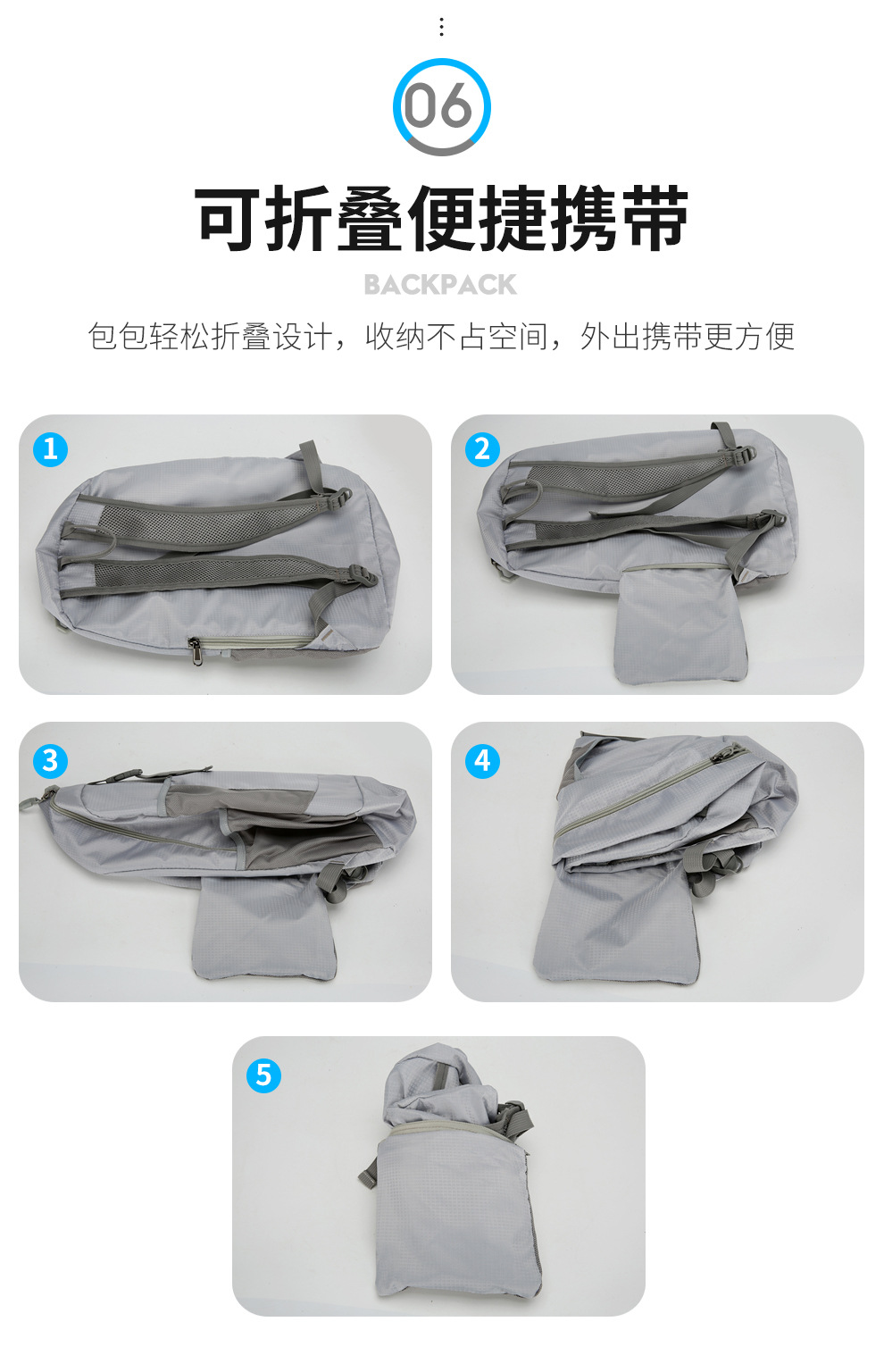 06

可折叠便捷携带

BACKPACK

包包轻松折叠设计，收纳不占空间，外出携带更方便

1

2

3

4

5