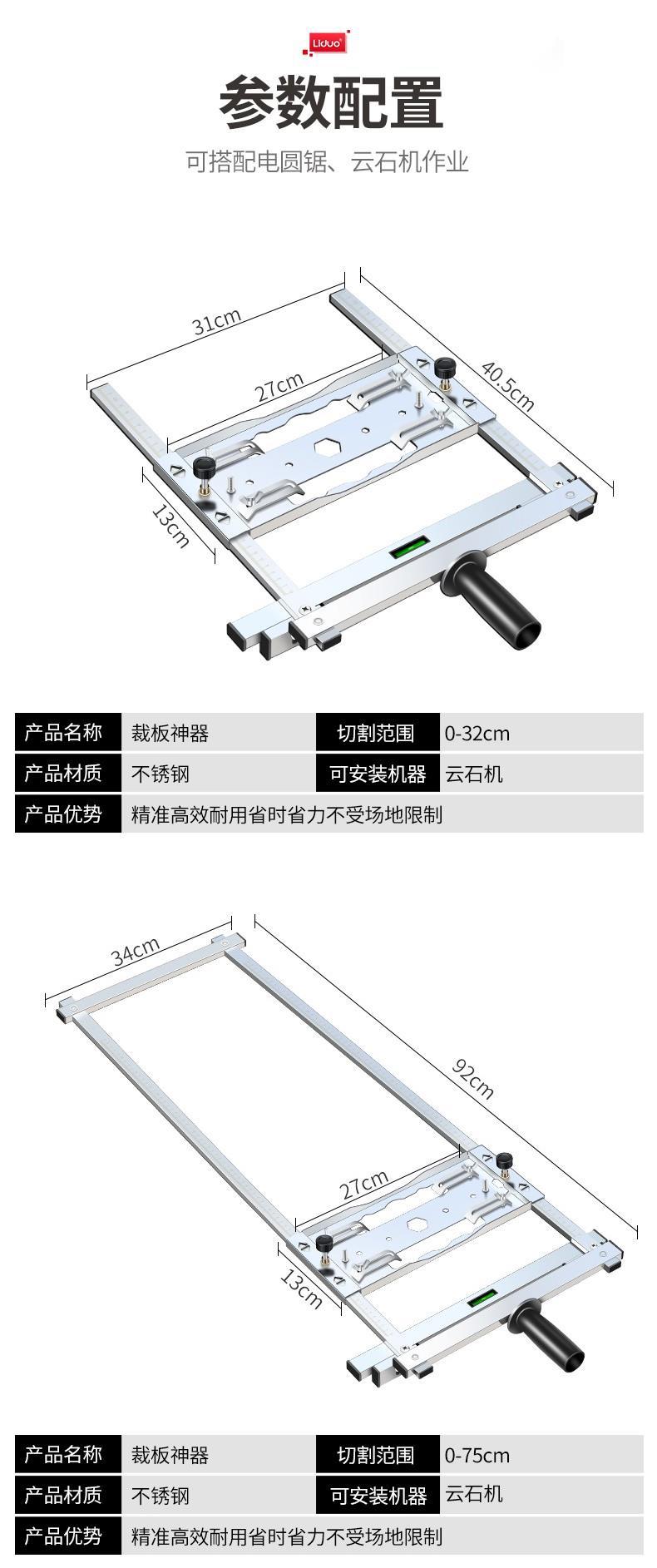 Liduo

参数配置

可搭配电圆锯、云石机作业

31cm

40.5cm

27cm

13cm

| 产品名称 | 裁板神器 | 切割范围 | 0-32cm |
|---|---|---|---|
| 产品材质 | 不锈钢 | 可安装机器 | 云石机 |
| 产品优势 | 精准高效耐用省时省力不受场地限制 | | |

34cm

92cm

27cm

13cm

| 产品名称 | 裁板神器 | 切割范围 | 0-75cm |
|---|---|---|---|
| 产品材质 | 不锈钢 | 可安装机器 | 云石机 |
| 产品优势 | 精准高效耐用省时省力不受场地限制 | | |