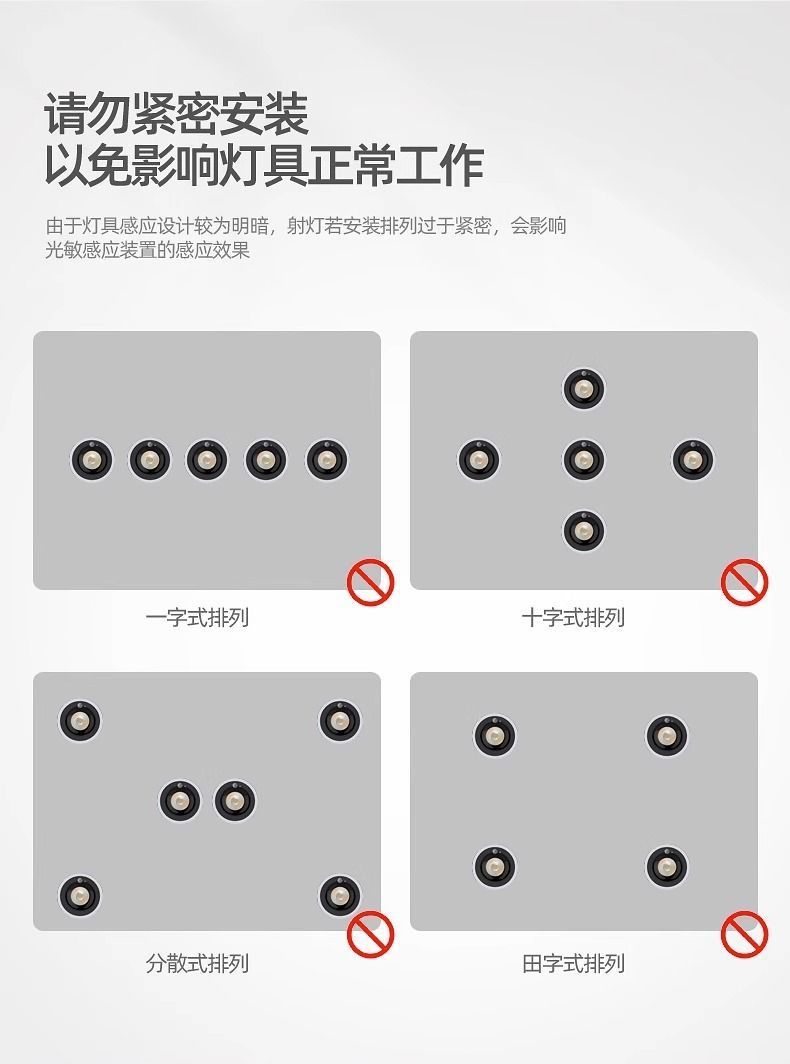 请勿紧密安装
以免影响灯具正常工作

由于灯具感应设计较为明暗，射灯若安装排列过于紧密，会影响光敏感应装置的感应效果

一字式排列

十字式排列

分散式排列

田字式排列