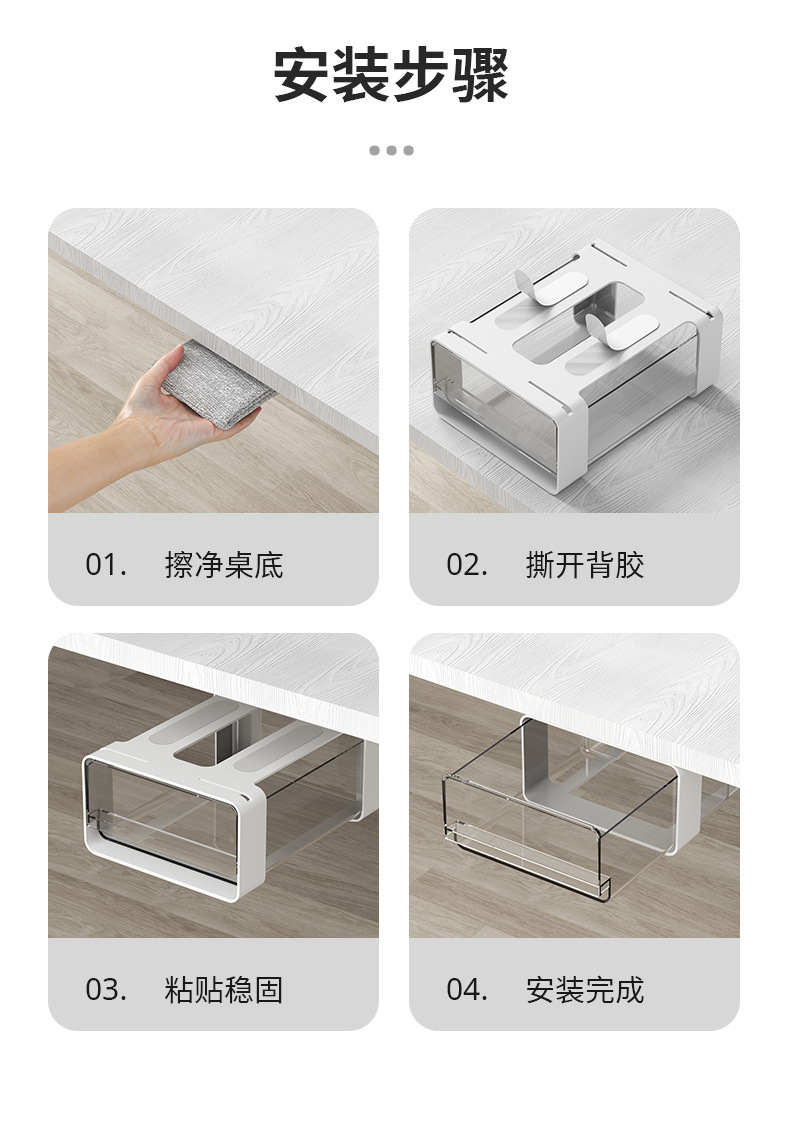 安装步骤

01. 擦净桌底

02. 撕开背胶

03. 粘贴稳固

04. 安装完成