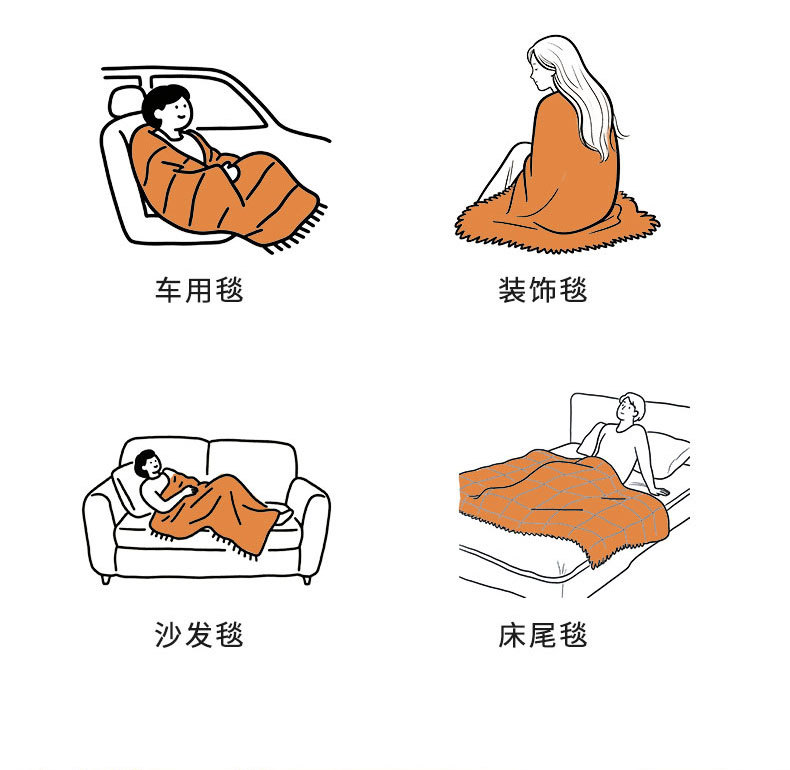 车用毯

装饰毯

沙发毯

床尾毯