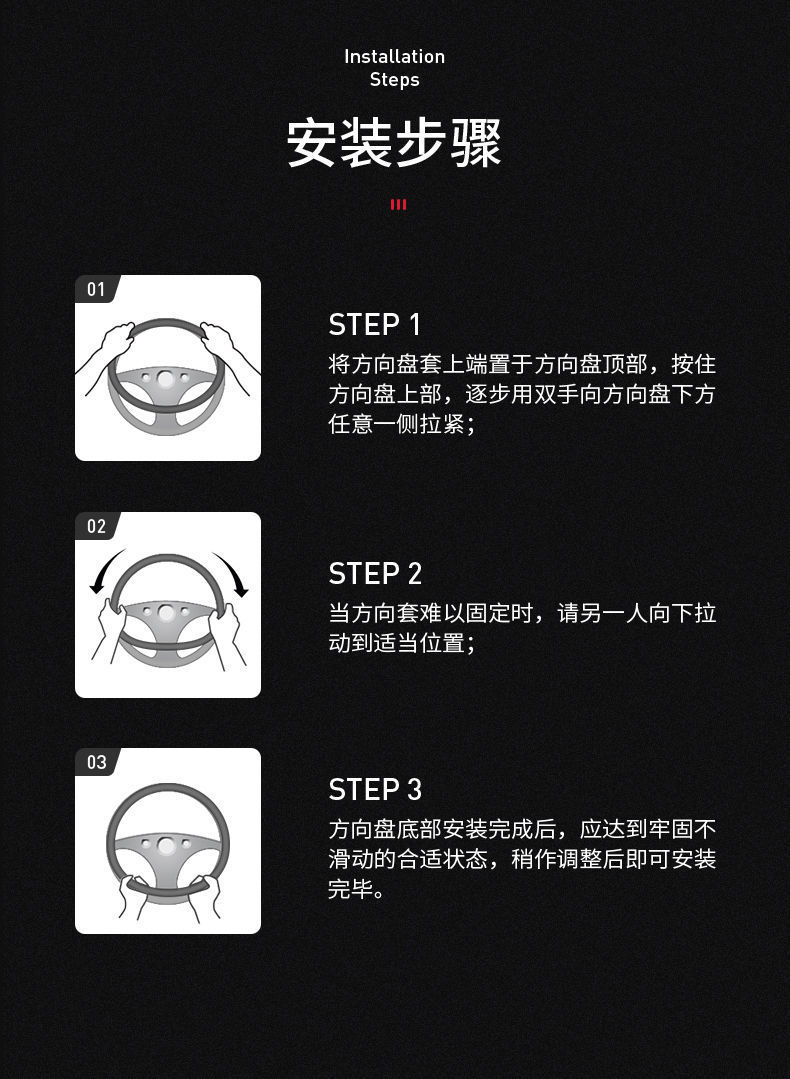 Installation Steps

安装步骤

01

STEP 1

将方向盘套上端置于方向盘顶部，按住方向盘上部，逐步用双手向方向盘下方任意一侧拉紧；

02

STEP 2

当方向套难以固定时，请另一人向下拉动到适当位置；

03

STEP 3

方向盘底部安装完成后，应达到牢固不滑动的合适状态，稍作调整后即可安装完毕。