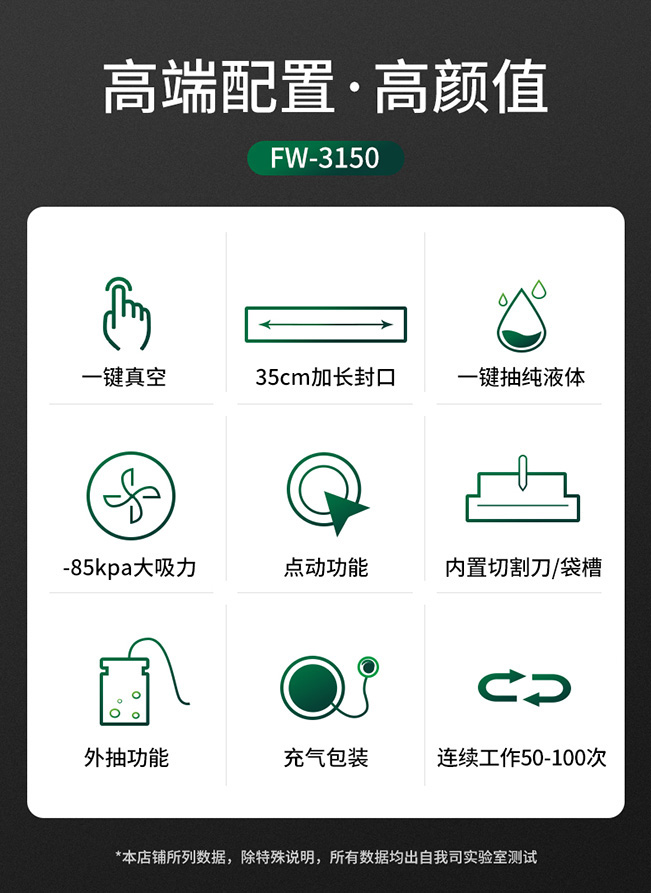 高端配置·高颜值

FW-3150

一键真空

35cm加长封口

一键抽纯液体

-85kpa大吸力

点动功能

内置切割刀/袋槽

外抽功能

充气包装

连续工作50-100次

*本店铺所列数据，除特殊说明，所有数据均出自我司实验室测试