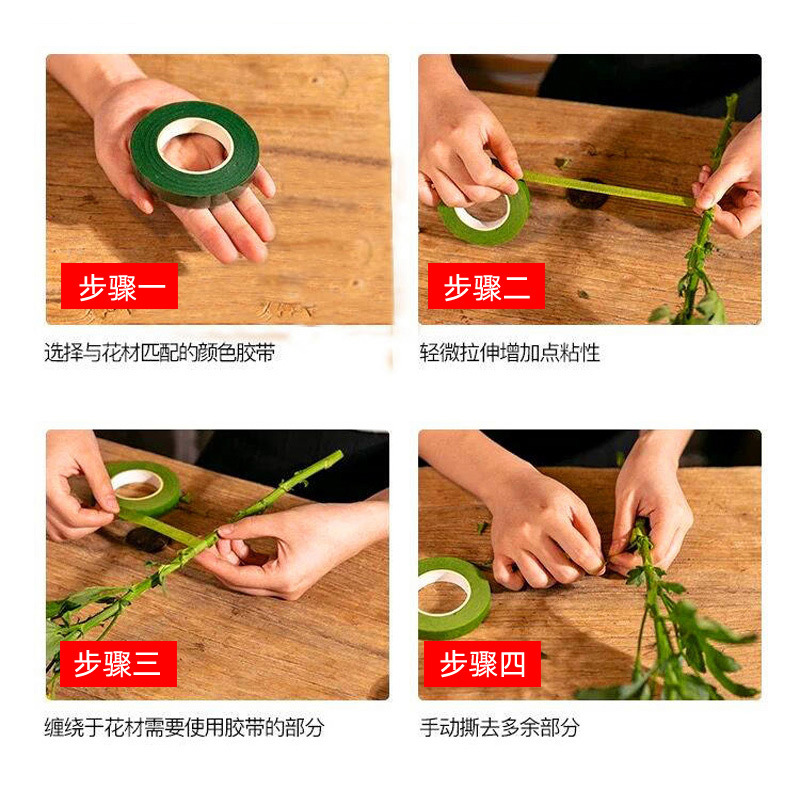 步骤一

选择与花材匹配的颜色胶带

步骤二

轻微拉伸增加点粘性

步骤三

缠绕于花材需要使用胶带的部分

步骤四

手动撕去多余部分