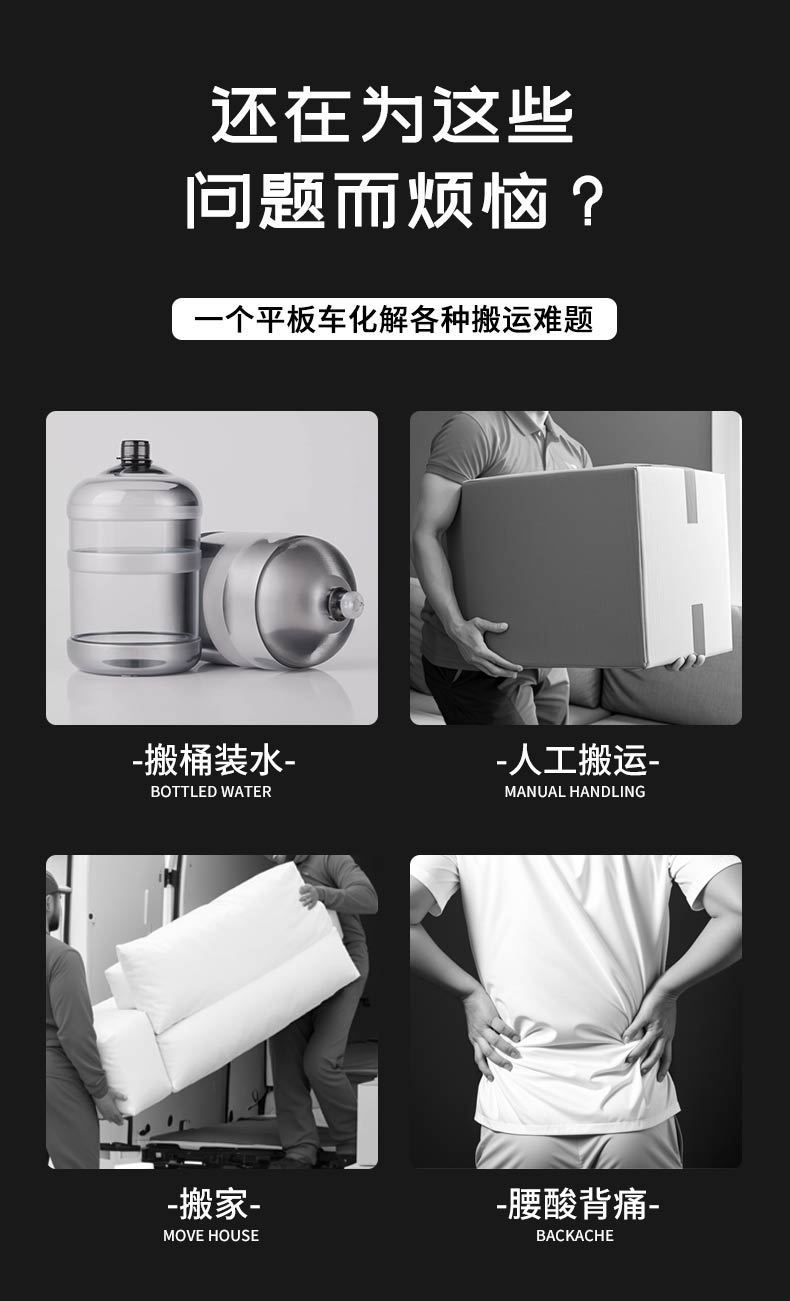 还在为这些
问题而烦恼？

一个平板车化解各种搬运难题

-搬桶装水-
BOTTLED WATER

-人工搬运-
MANUAL HANDLING

-搬家-
MOVE HOUSE

-腰酸背痛-
BACKACHE