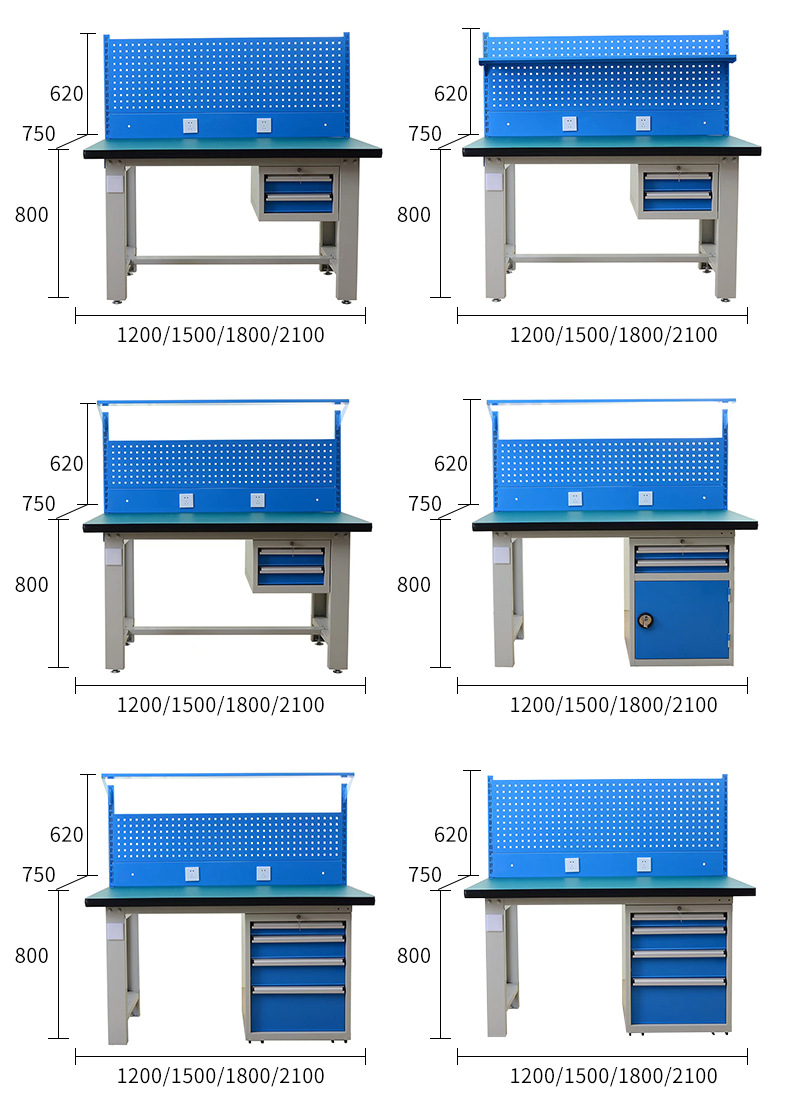 620
750
800
1200/1500/1800/2100

620
750
800
1200/1500/1800/2100

620
750
800
1200/1500/1800/2100

620
750
800
1200/1500/1800/2100

620
750
800
1200/1500/1800/2100

620
750
800
1200/1500/1800/2100