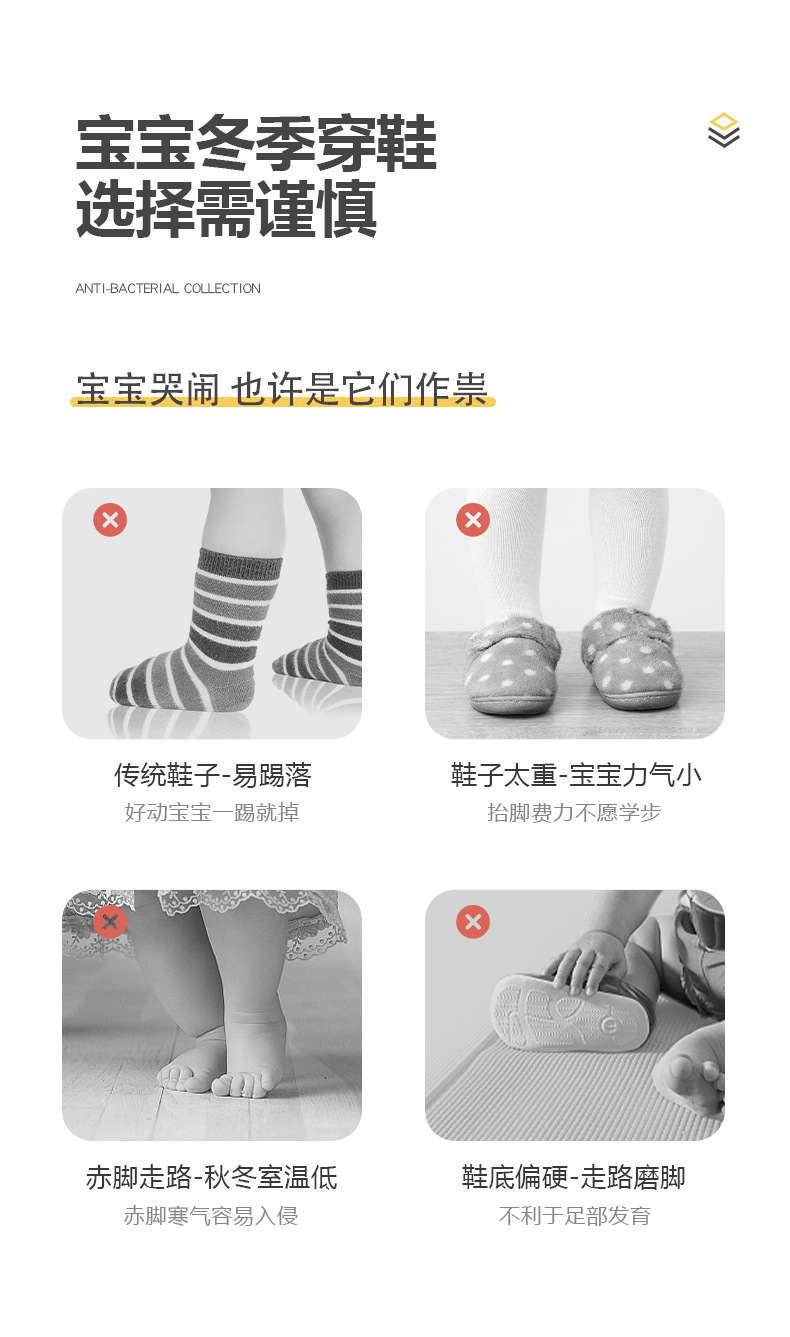 宝宝冬季穿鞋
选择需谨慎

ANTI-BACTERIAL COLLECTION

宝宝哭闹 也许是它们作祟

传统鞋子-易踢落
好动宝宝一踢就掉

鞋子太重-宝宝力气小
抬脚费力不愿学步

赤脚走路-秋冬室温低
赤脚寒气容易入侵

鞋底偏硬-走路磨脚
不利于足部发育