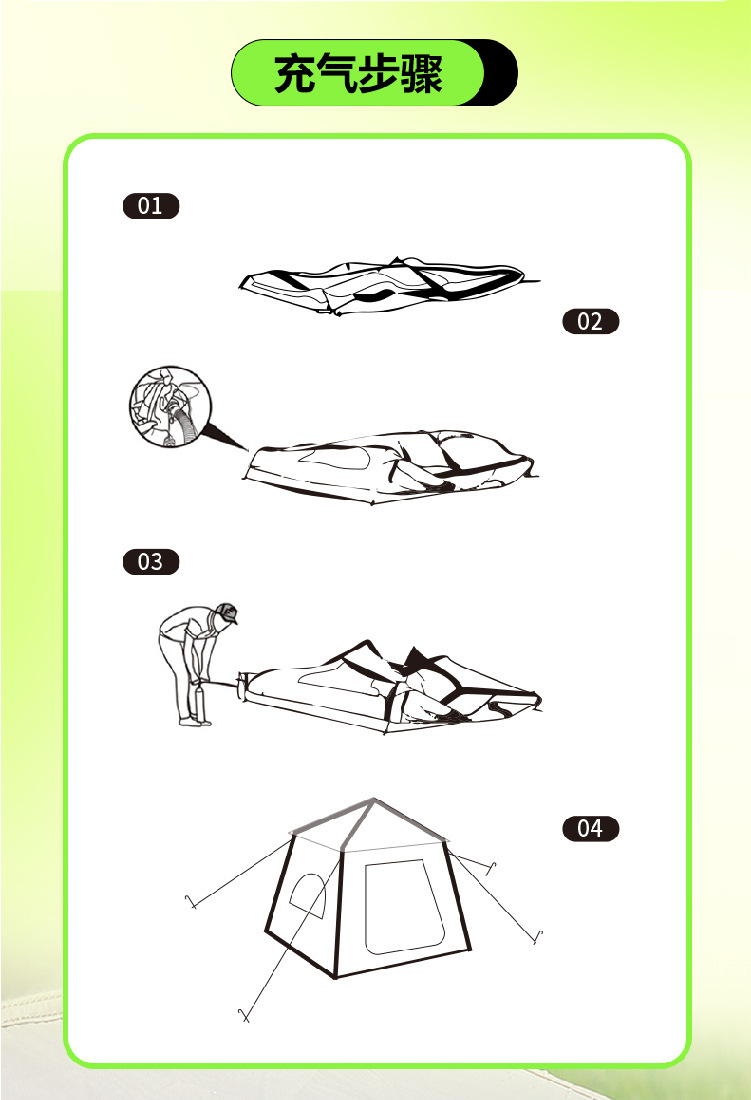 充气步骤

01

02

03

04