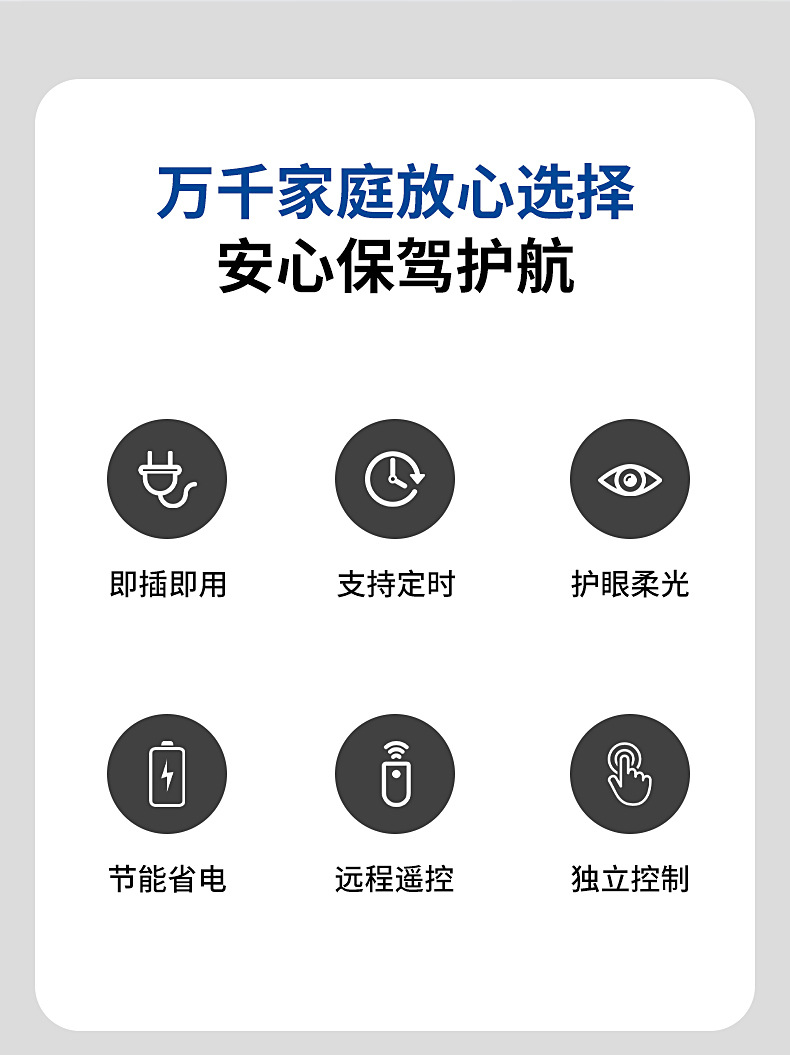 万千家庭放心选择
安心保驾护航

即插即用

支持定时

护眼柔光

节能省电

远程遥控

独立控制