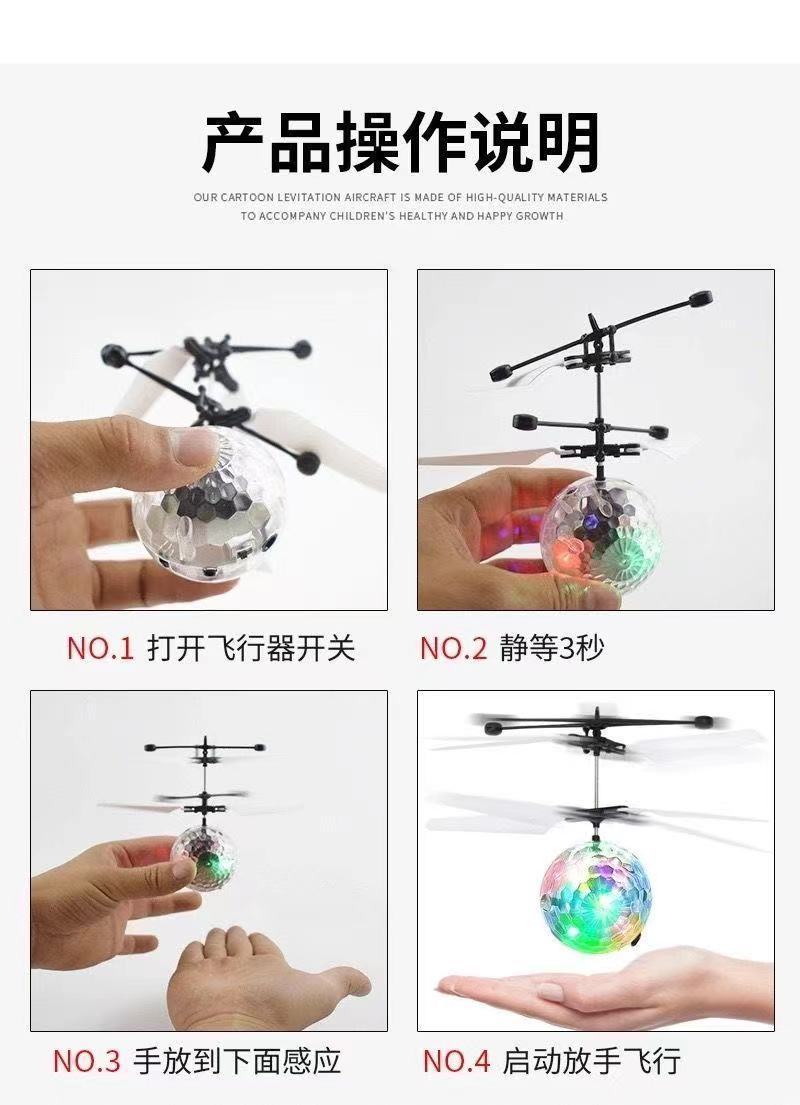 产品操作说明

OUR CARTOON LEVITATION AIRCRAFT IS MADE OF HIGH-QUALITY MATERIALS TO ACCOMPANY CHILDREN'S HEALTHY AND HAPPY GROWTH

NO.1 打开飞行器开关

NO.2 静等3秒

NO.3 手放到下面感应

NO.4 启动放手飞行