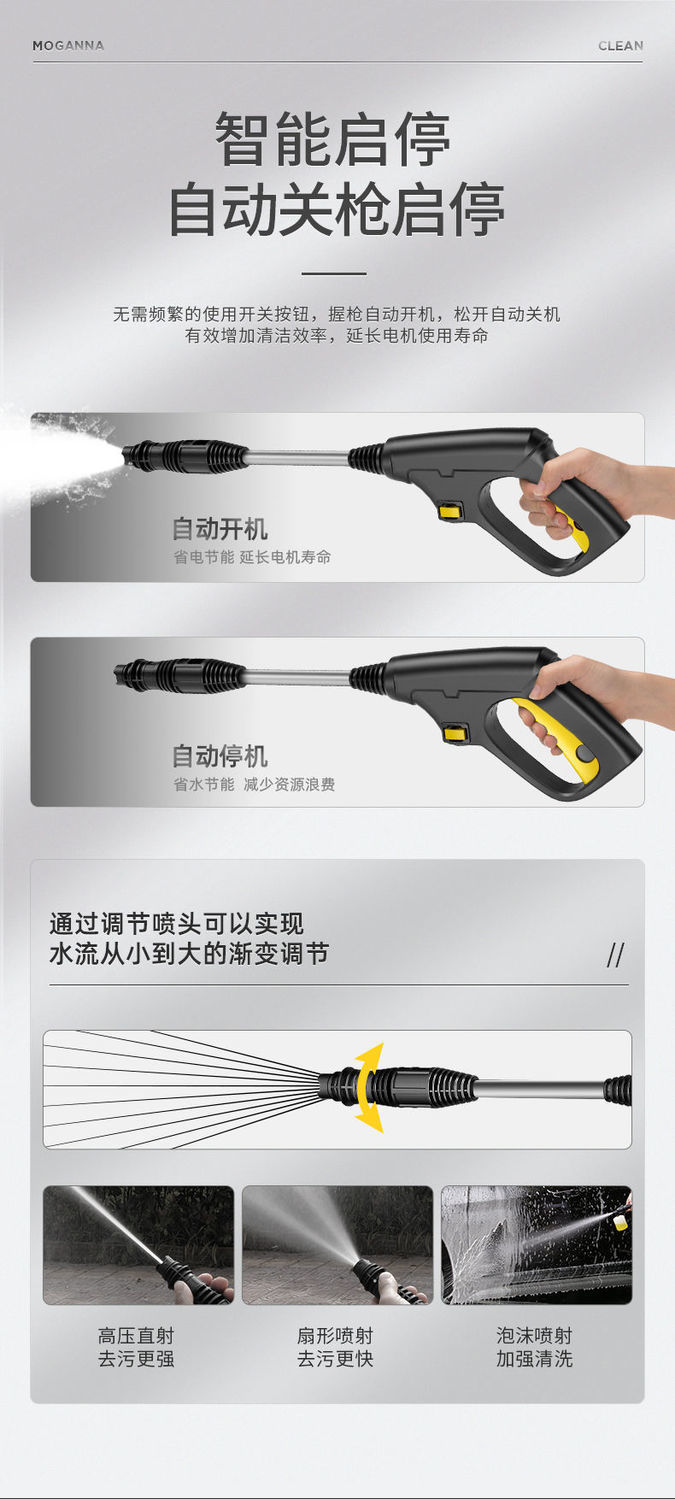 MOGANNA

CLEAN

智能启停
自动关枪启停

无需频繁的使用开关按钮，握枪自动开机，松开自动关机
有效增加清洁效率，延长电机使用寿命

自动开机
省电节能 延长电机寿命

自动停机
省水节能 减少资源浪费

通过调节喷头可以实现
水流从小到大的渐变调节

//

高压直射
去污更强

扇形喷射
去污更快

泡沫喷射
加强清洗