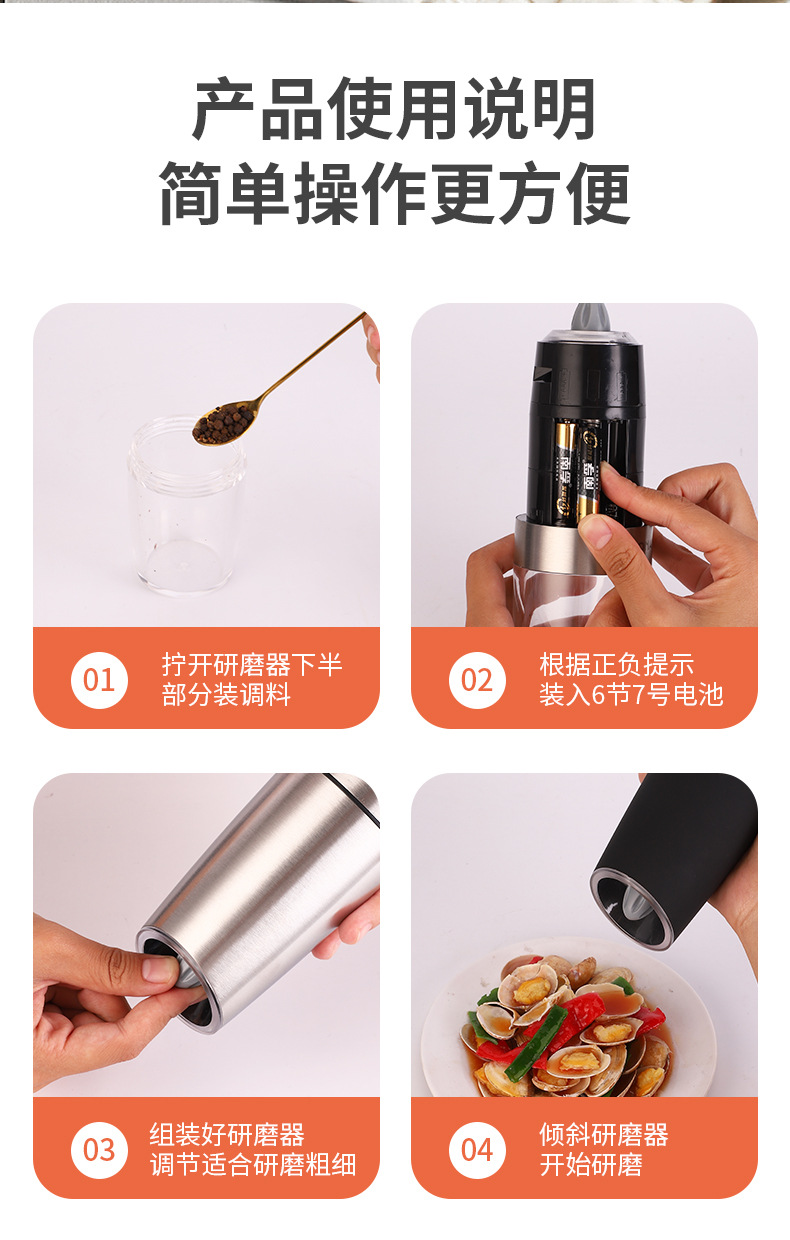 产品使用说明
简单操作更方便

01 拧开研磨器下半部分装调料

02 根据正负提示装入6节7号电池

03 组装好研磨器调节适合研磨粗细

04 倾斜研磨器开始研磨