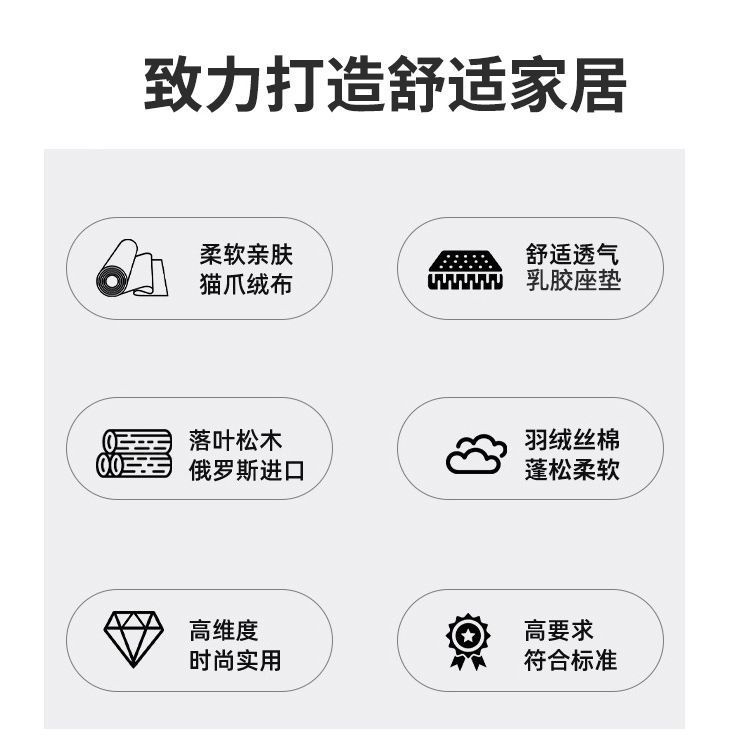 致力打造舒适家居

柔软亲肤
猫爪绒布

舒适透气
乳胶座垫

落叶松木
俄罗斯进口

羽绒丝棉
蓬松柔软

高维度
时尚实用

高要求
符合标准