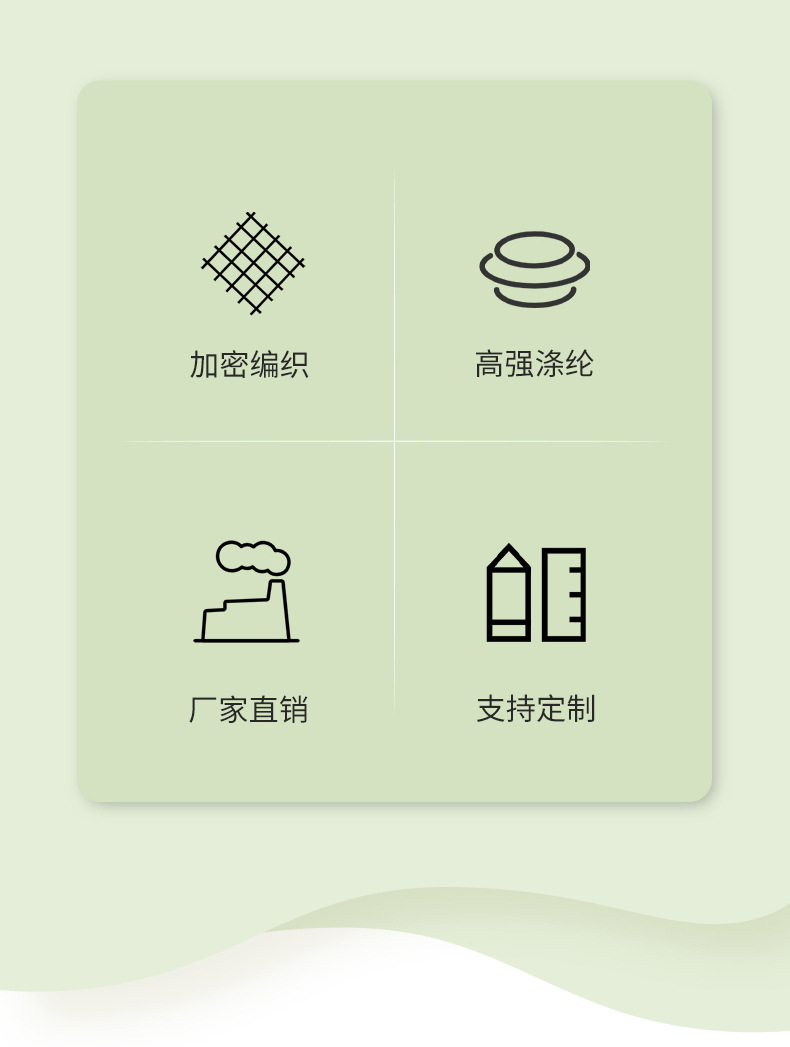 加密编织

高强涤纶

厂家直销

支持定制