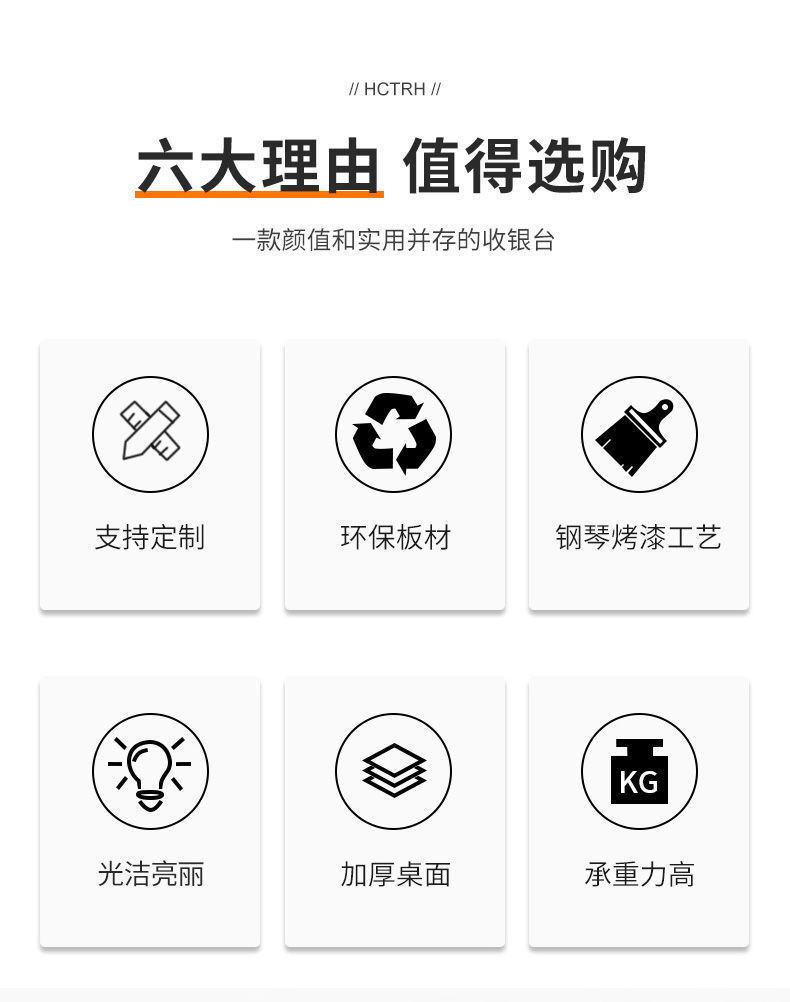 // HCTRH //

六大理由 值得选购

一款颜值和实用并存的收银台

支持定制

环保板材

钢琴烤漆工艺

光洁亮丽

加厚桌面

KG

承重力高