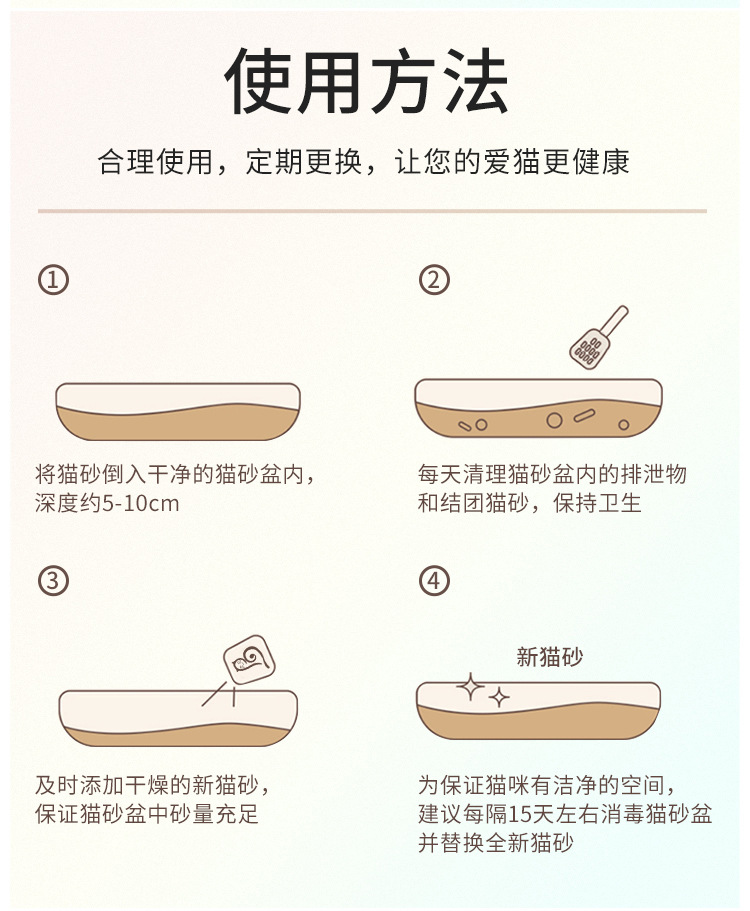 使用方法

合理使用，定期更换，让您的爱猫更健康

①

将猫砂倒入干净的猫砂盆内，深度约5-10cm

②

每天清理猫砂盆内的排泄物和结团猫砂，保持卫生

③

及时添加干燥的新猫砂，保证猫砂盆中砂量充足

④

新猫砂

为保证猫咪有洁净的空间，建议每隔15天左右消毒猫砂盆并替换全新猫砂