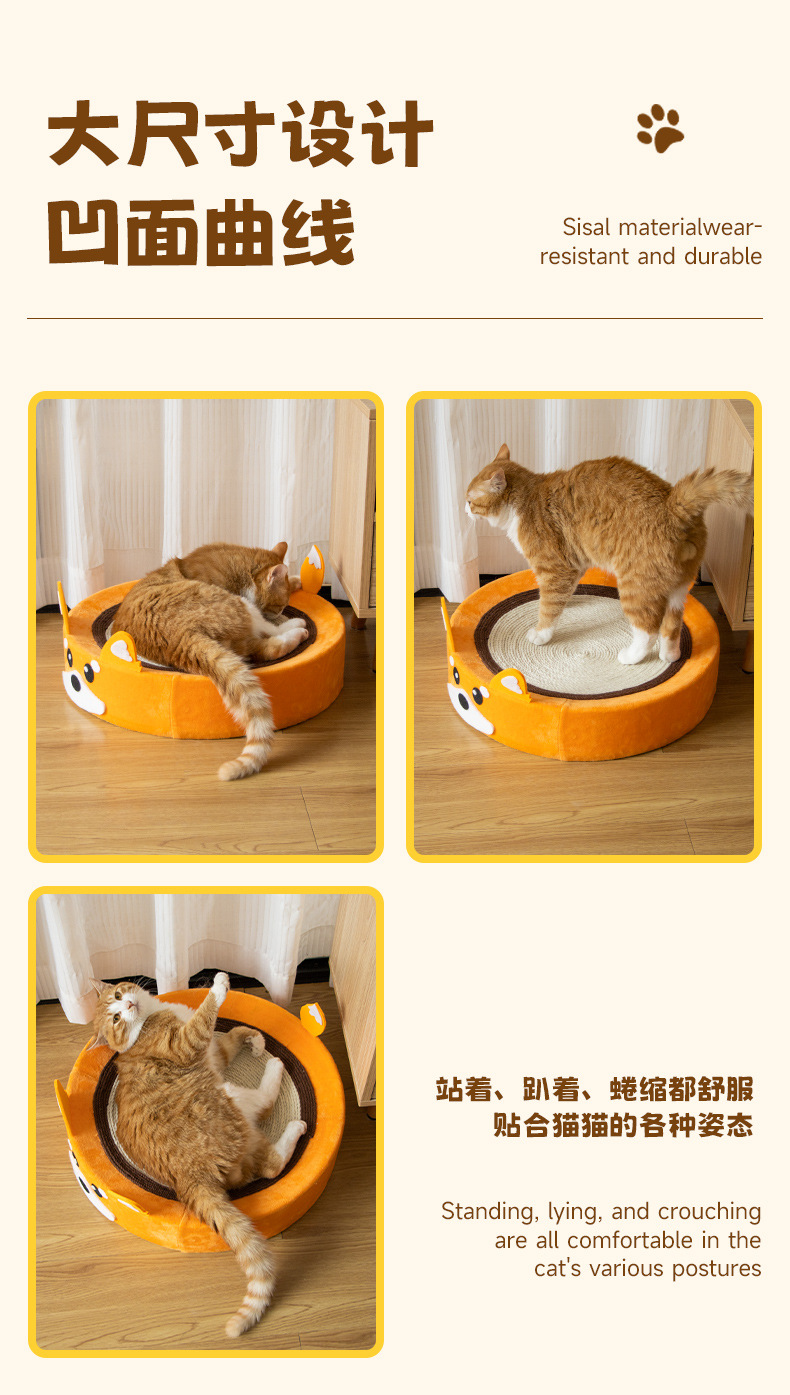 大尺寸设计
凹面曲线

Sisal materialwear-resistant and durable

站着、趴着、蜷缩都舒服
贴合猫猫的各种姿态

Standing, lying, and crouching are all comfortable in the cat's various postures