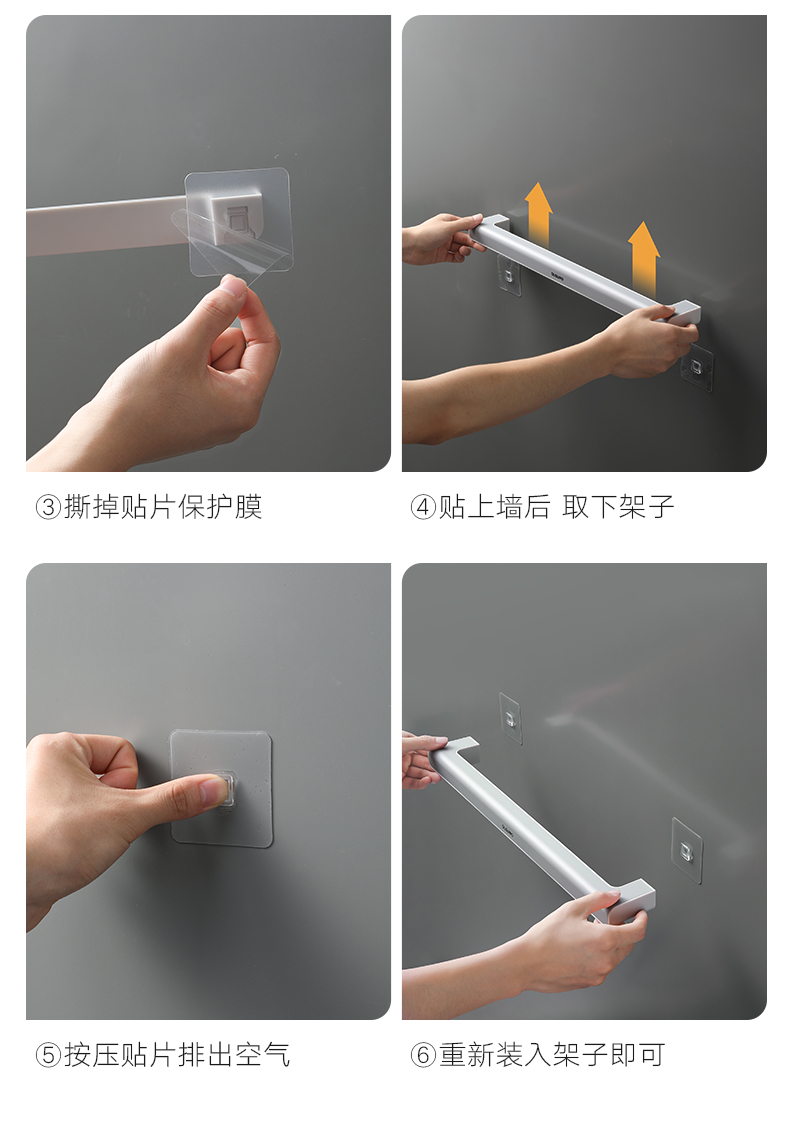 ③撕掉贴片保护膜

④贴上墙后 取下架子

⑤按压贴片排出空气

⑥重新装入架子即可