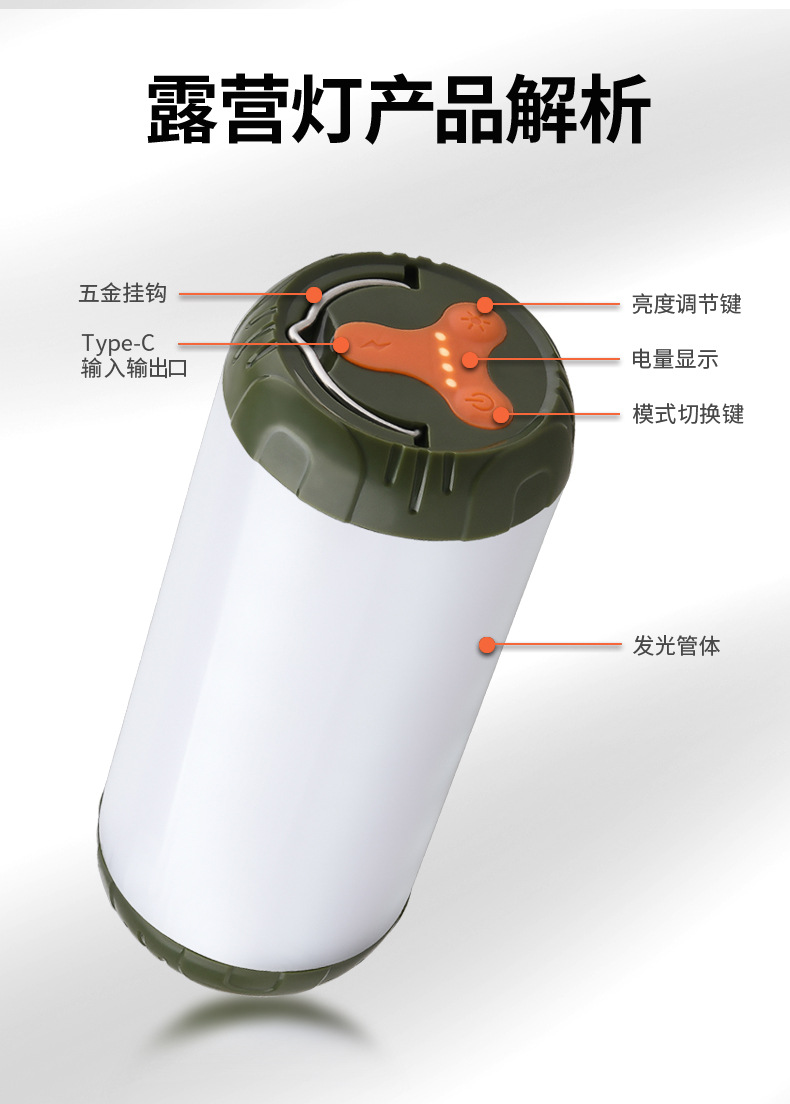 露营灯产品解析

五金挂钩

Type-C
输入输出口

亮度调节键

电量显示

模式切换键

发光管体