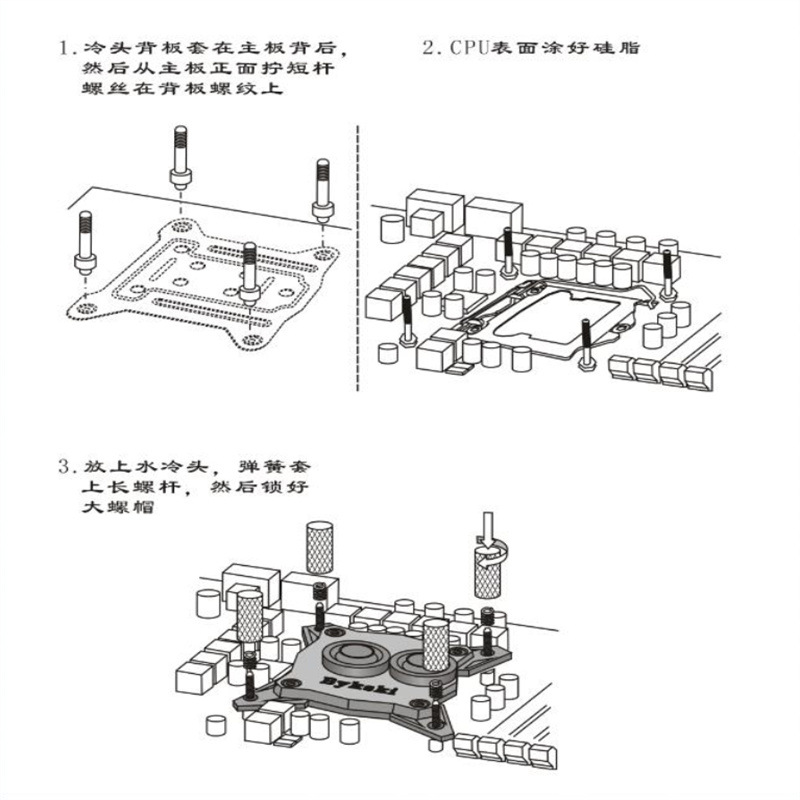 1. 冷头背板套在主板背后，然后从主板正面拧短杆螺丝在背板螺纹上

2. CPU表面涂好硅脂

3. 放上水冷头，弹簧套上长螺杆，然后锁好大螺帽

Bykski