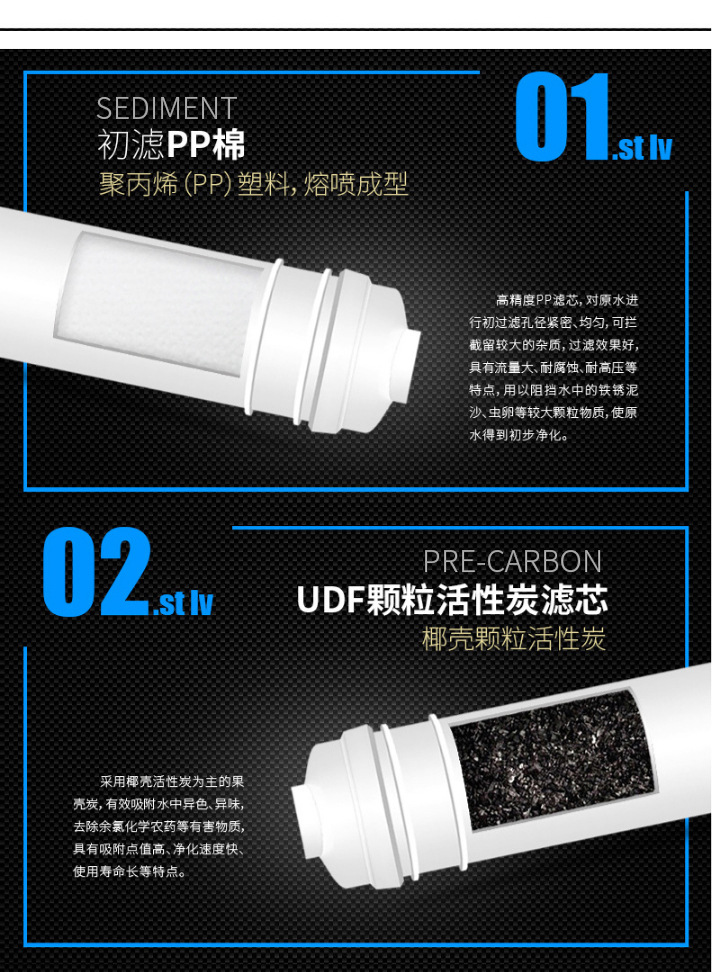 SEDIMENT
初滤PP棉
聚丙烯(PP)塑料，熔喷成型

01.st lv

高精度PP滤芯，对原水进行初过滤孔径紧密、均匀，可拦截留较大的杂质，过滤效果好，具有流量大、耐腐蚀、耐高压等特点，用以阻挡水中的铁锈泥沙、虫卵等较大颗粒物质，使原水得到初步净化。

02.st lv

PRE-CARBON
UDF颗粒活性炭滤芯
椰壳颗粒活性炭

采用椰壳活性炭为主的果壳炭，有效吸附水中异色、异味，去除余氯化学农药等有害物质，具有吸附点值高、净化速度快、使用寿命长等特点。