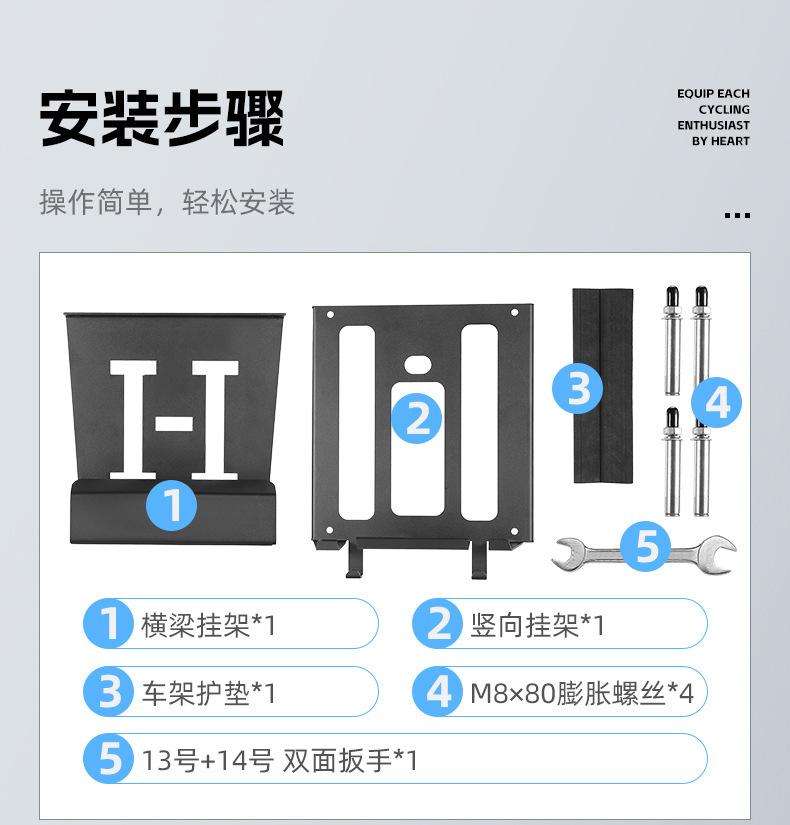 安装步骤

EQUIP EACH CYCLING ENTHUSIAST BY HEART

操作简单，轻松安装

...

1

2

3

4

5

1 横梁挂架*1

2 竖向挂架*1

3 车架护垫*1

4 M8×80膨胀螺丝*4

5 13号+14号 双面扳手*1