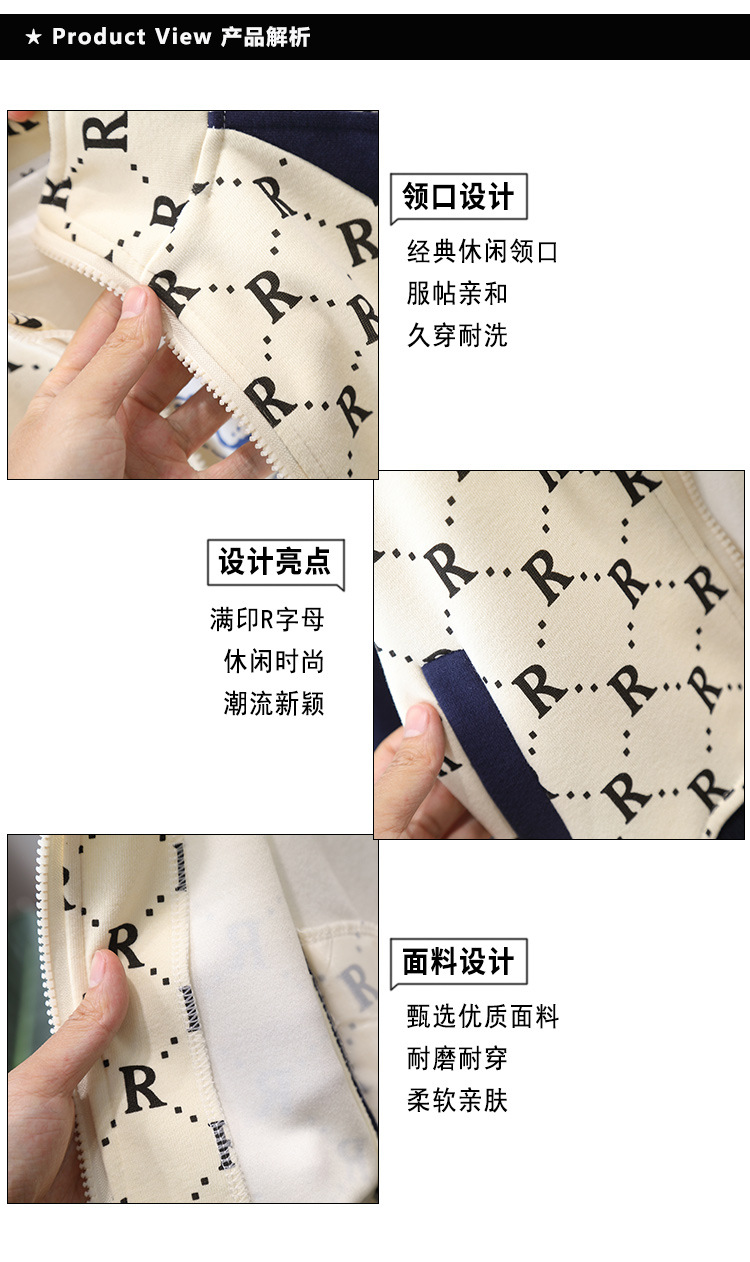 ★ Product View 产品解析

领口设计

经典休闲领口
服帖亲和
久穿耐洗

设计亮点

满印R字母
休闲时尚
潮流新颖

面料设计

甄选优质面料
耐磨耐穿
柔软亲肤