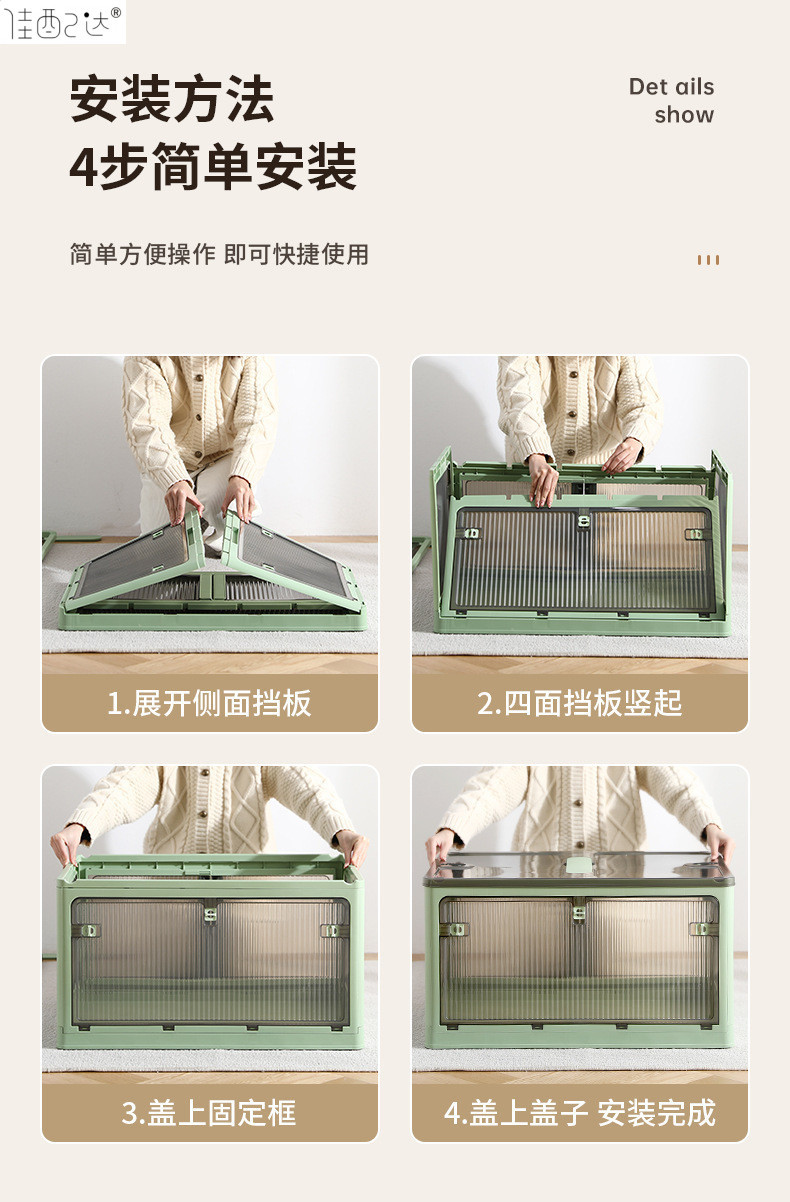 佳酉己达®

安装方法
4步简单安装

Det ails
show

简单方便操作 即可快捷使用

1.展开侧面挡板

2.四面挡板竖起

3.盖上固定框

4.盖上盖子 安装完成