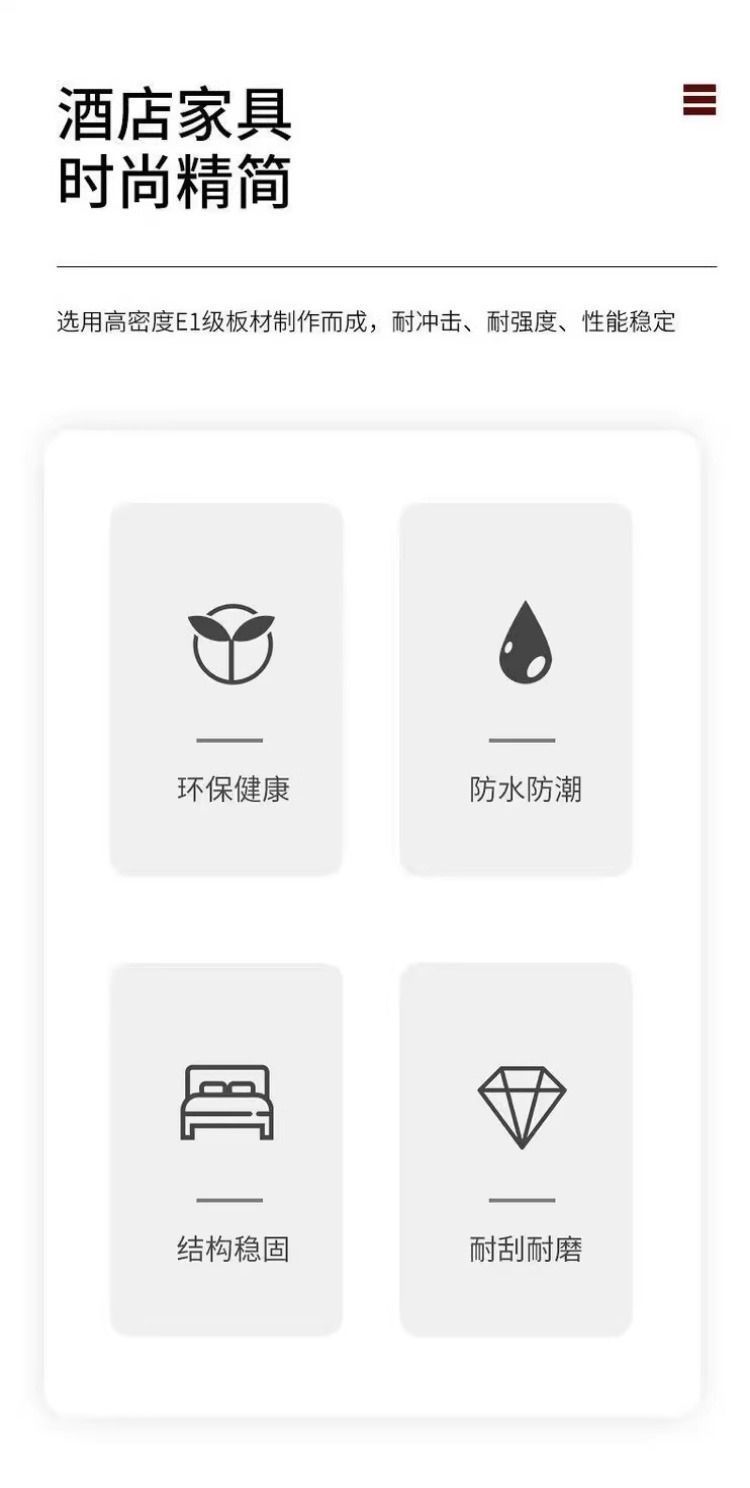 酒店家具
时尚精简

选用高密度E1级板材制作而成，耐冲击、耐强度、性能稳定

环保健康

防水防潮

结构稳固

耐刮耐磨