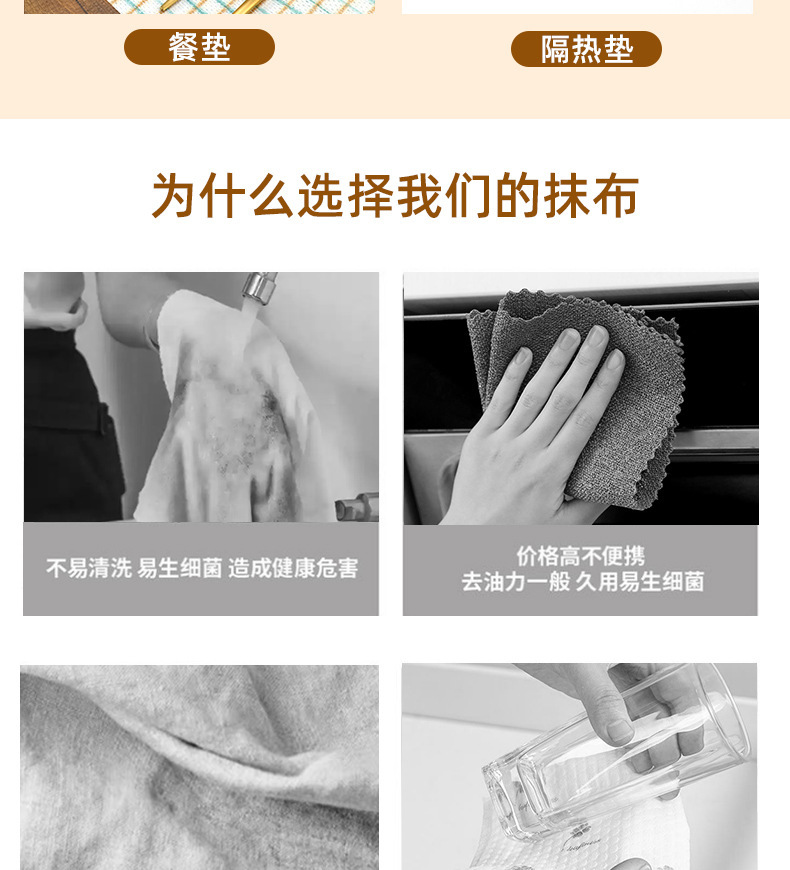 餐垫

隔热垫

为什么选择我们的抹布

不易清洗 易生细菌 造成健康危害

价格高不便携
去油力一般 久用易生细菌