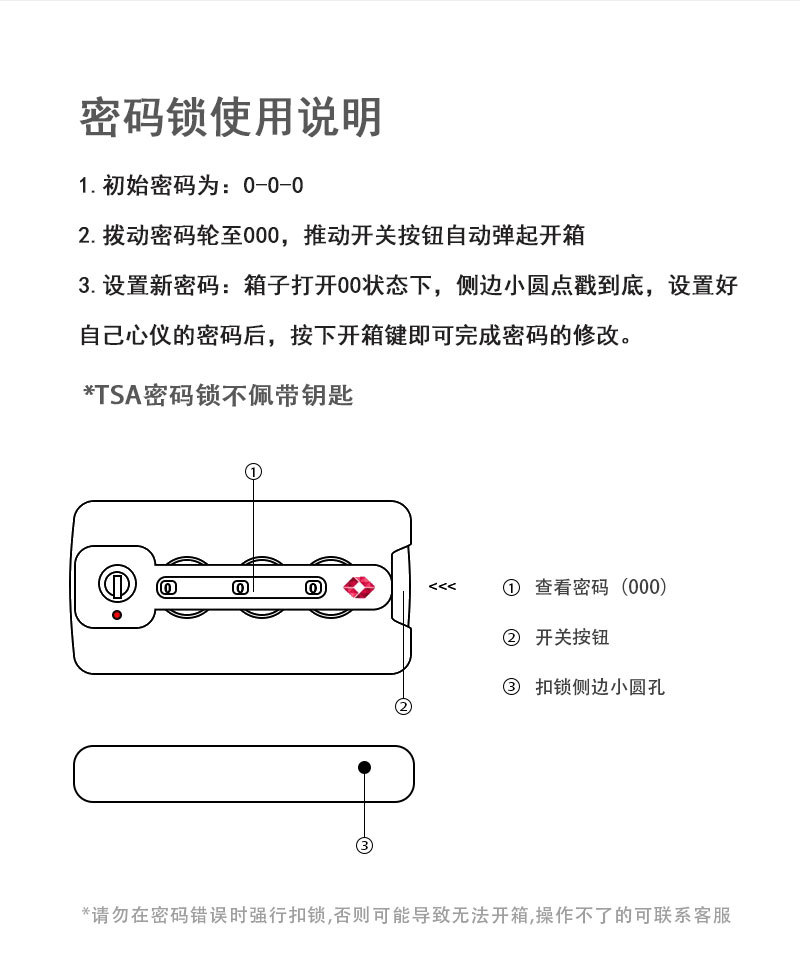 密码锁使用说明

1. 初始密码为：0-0-0

2. 拨动密码轮至000，推动开关按钮自动弹起开箱

3. 设置新密码：箱子打开00状态下，侧边小圆点戳到底，设置好自己心仪的密码后，按下开箱键即可完成密码的修改。

*TSA密码锁不佩带钥匙

①

0 0 0

<<<

②

③

① 查看密码（000）

② 开关按钮

③ 扣锁侧边小圆孔

*请勿在密码错误时强行扣锁,否则可能导致无法开箱,操作不了的可联系客服