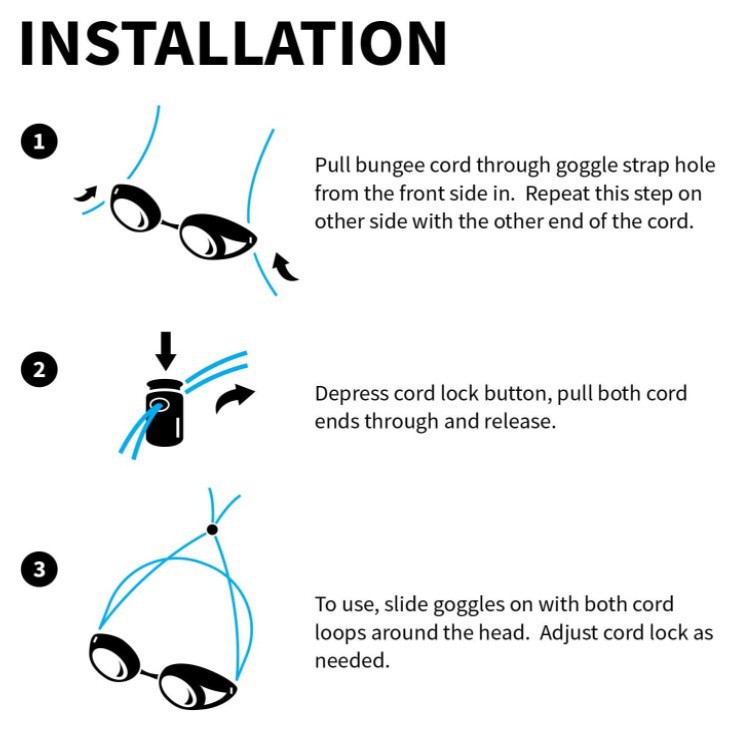 INSTALLATION

1

Pull bungee cord through goggle strap hole from the front side in.  Repeat this step on other side with the other end of the cord.

2

Depress cord lock button, pull both cord ends through and release.

3

To use, slide goggles on with both cord loops around the head.  Adjust cord lock as needed.