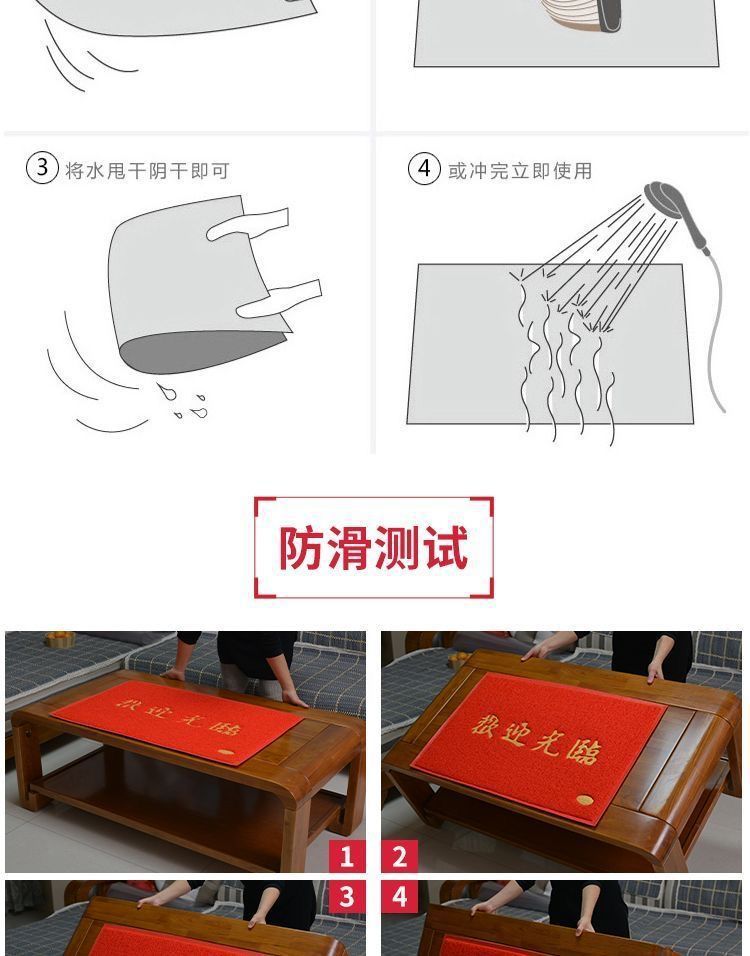 ③ 将水甩干阴干即可

④ 或冲完立即使用

防滑测试

欢迎光临

欢迎光临

1

2

3

4