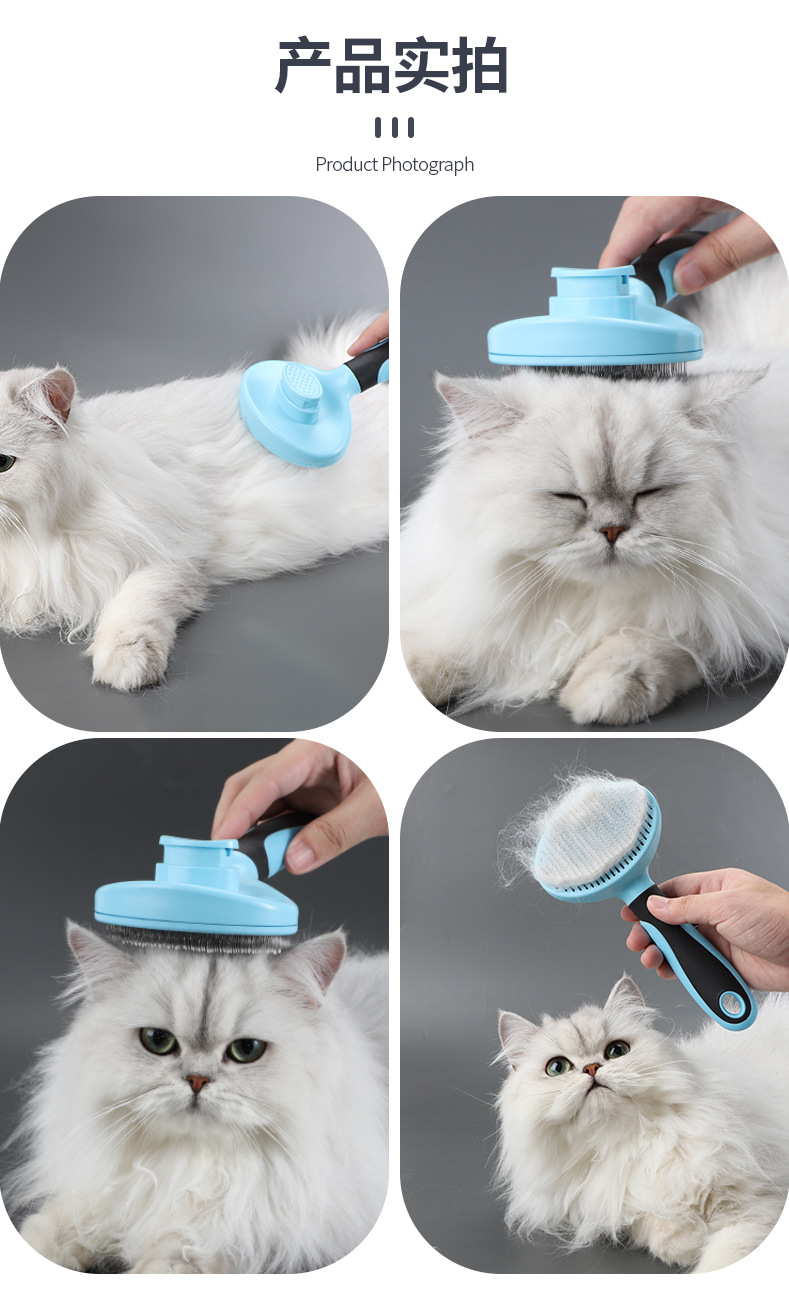 产品实拍

Product Photograph