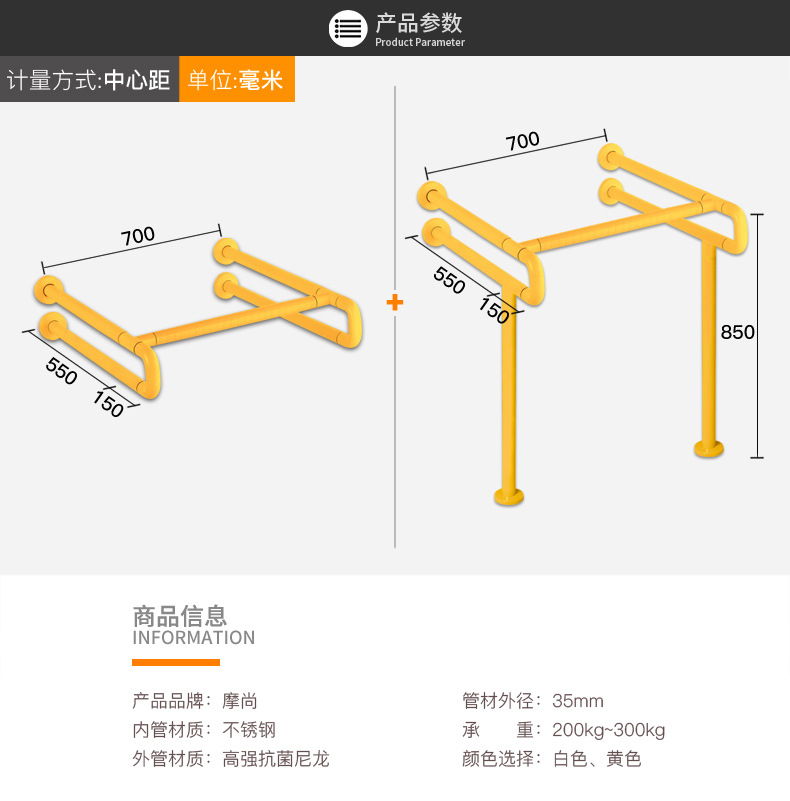 产品参数
Product Parameter

计量方式:中心距 单位:毫米

700
550
150

+

700
550
150
850

商品信息
INFORMATION

产品品牌：摩尚
内管材质：不锈钢
外管材质：高强抗菌尼龙

管材外径：35mm
承 重：200kg~300kg
颜色选择：白色、黄色