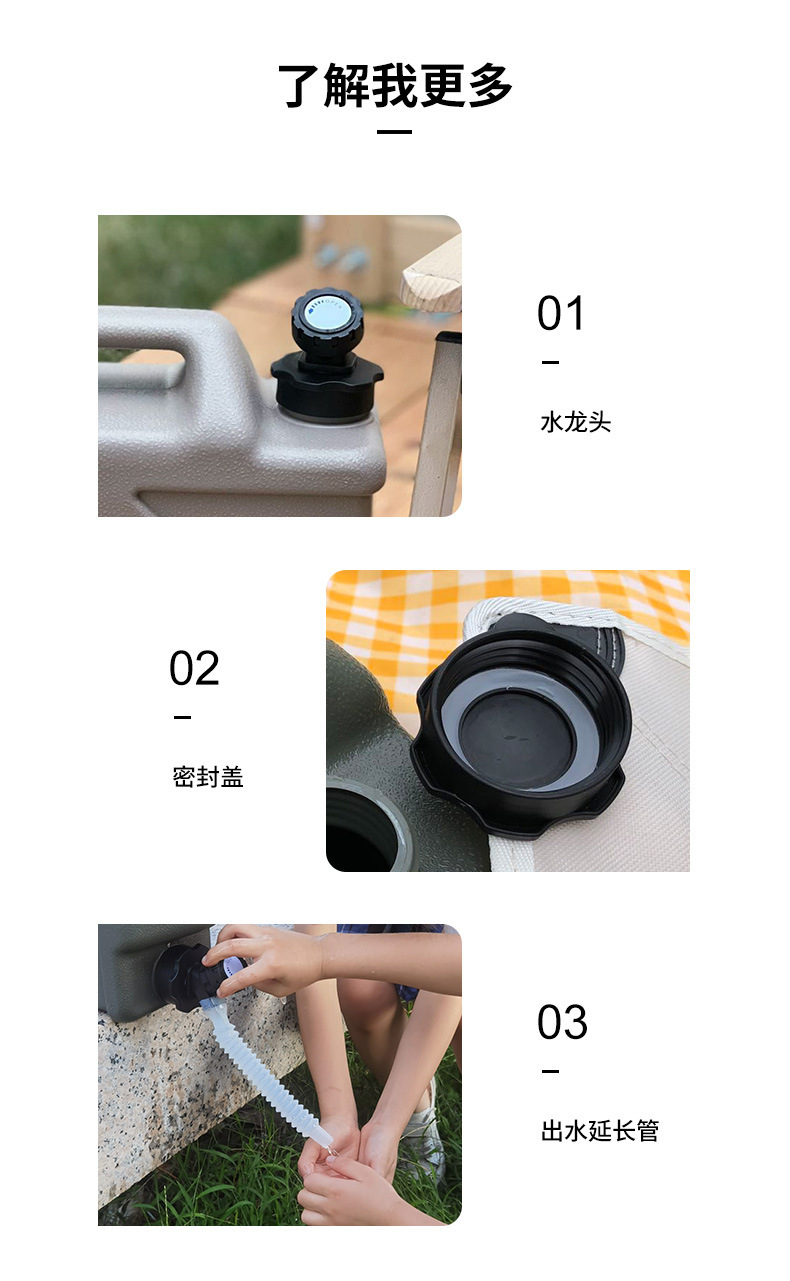 了解我更多

01

水龙头

02

密封盖

03

出水延长管