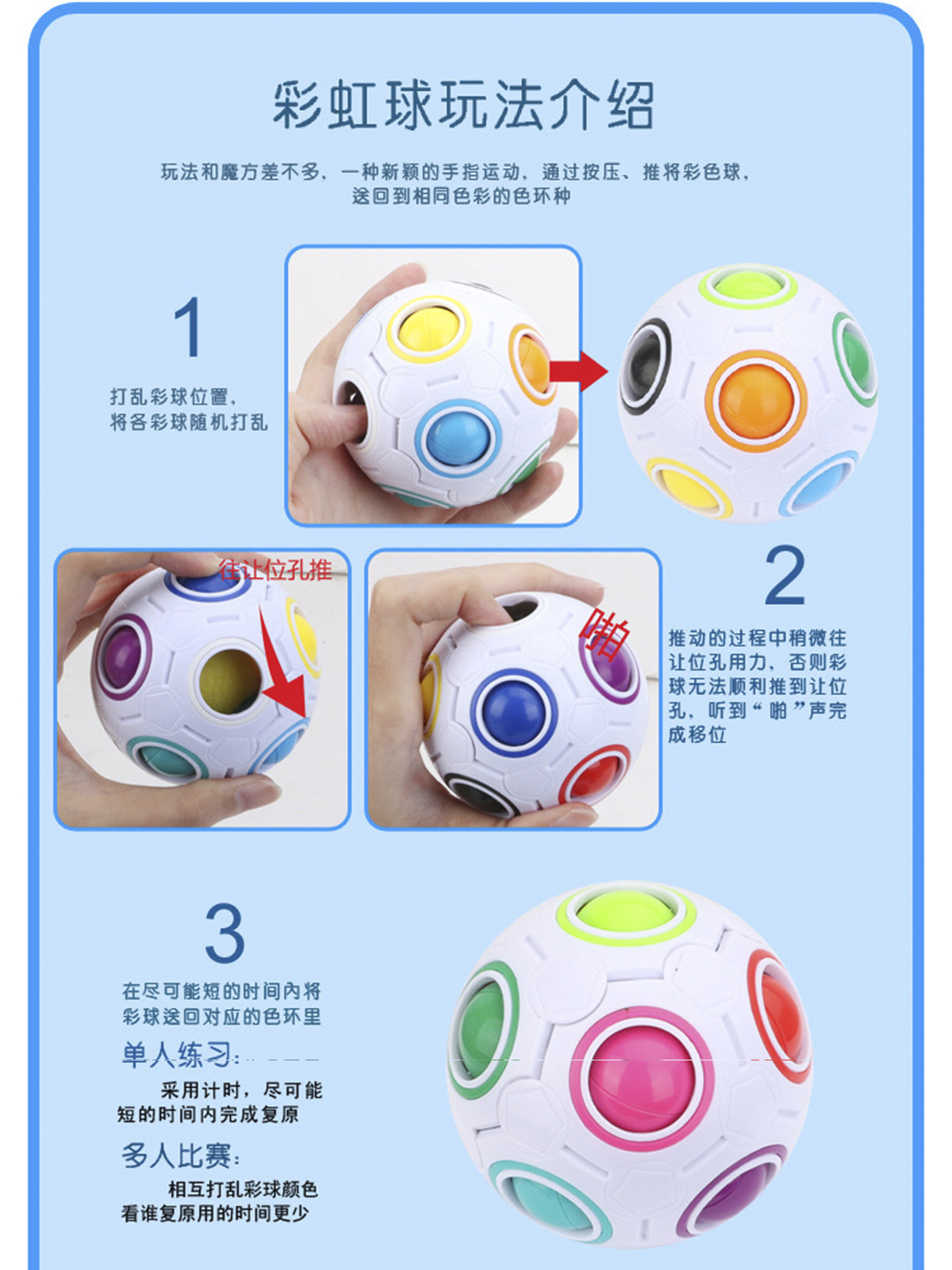 彩虹球玩法介绍

玩法和魔方差不多，一种新颖的手指运动，通过按压、推将彩色球，送回到相同色彩的色环种

1

打乱彩球位置，将各彩球随机打乱

往让位孔推

啪

2

推动的过程中稍微往让位孔用力，否则彩球无法顺利推到让位孔，听到“啪”声完成移位

3

在尽可能短的时间内将彩球送回对应的色环里

单人练习：

采用计时，尽可能短的时间内完成复原

多人比赛：

相互打乱彩球颜色看谁复原用的时间更少