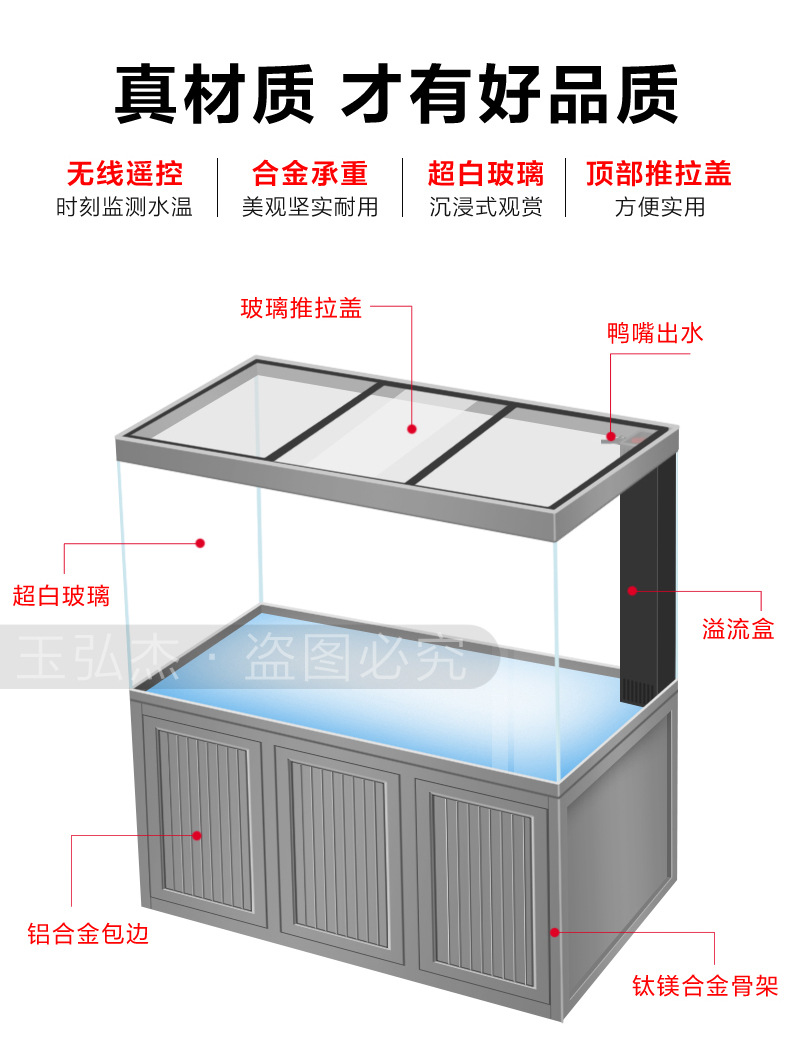 真材质 才有好品质

无线遥控
时刻监测水温

合金承重
美观坚实耐用

超白玻璃
沉浸式观赏

顶部推拉盖
方便实用

玻璃推拉盖

鸭嘴出水

超白玻璃

溢流盒

玉弘杰 · 盗图必究

铝合金包边

钛镁合金骨架