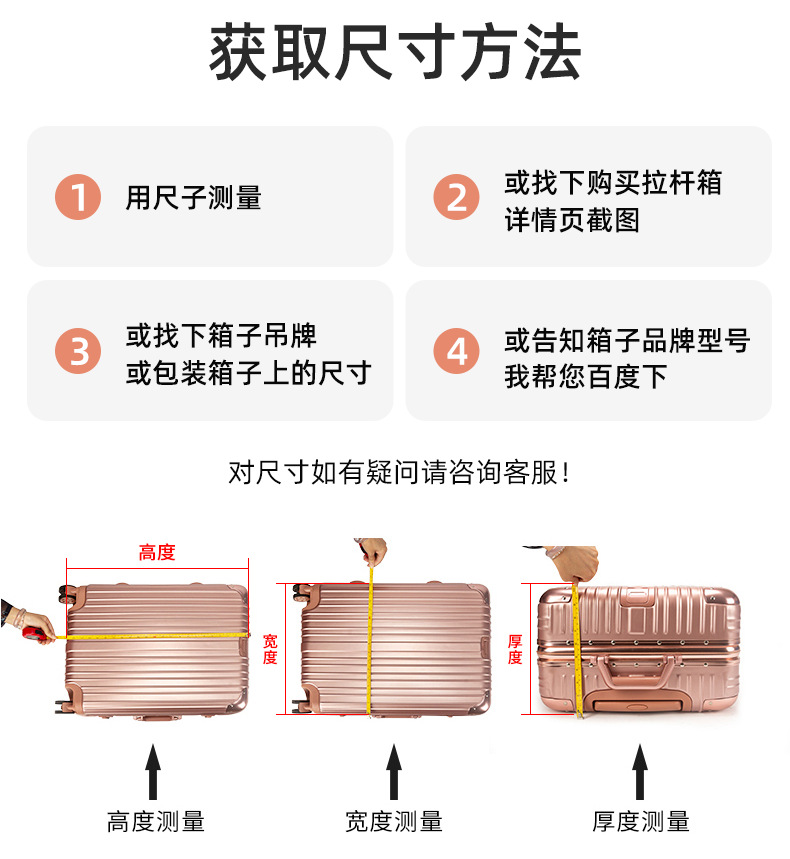 获取尺寸方法

1 用尺子测量

2 或找下购买拉杆箱详情页截图

3 或找下箱子吊牌或包装箱子上的尺寸

4 或告知箱子品牌型号我帮您百度下

对尺寸如有疑问请咨询客服！

高度

宽度

厚度

高度测量

宽度测量

厚度测量