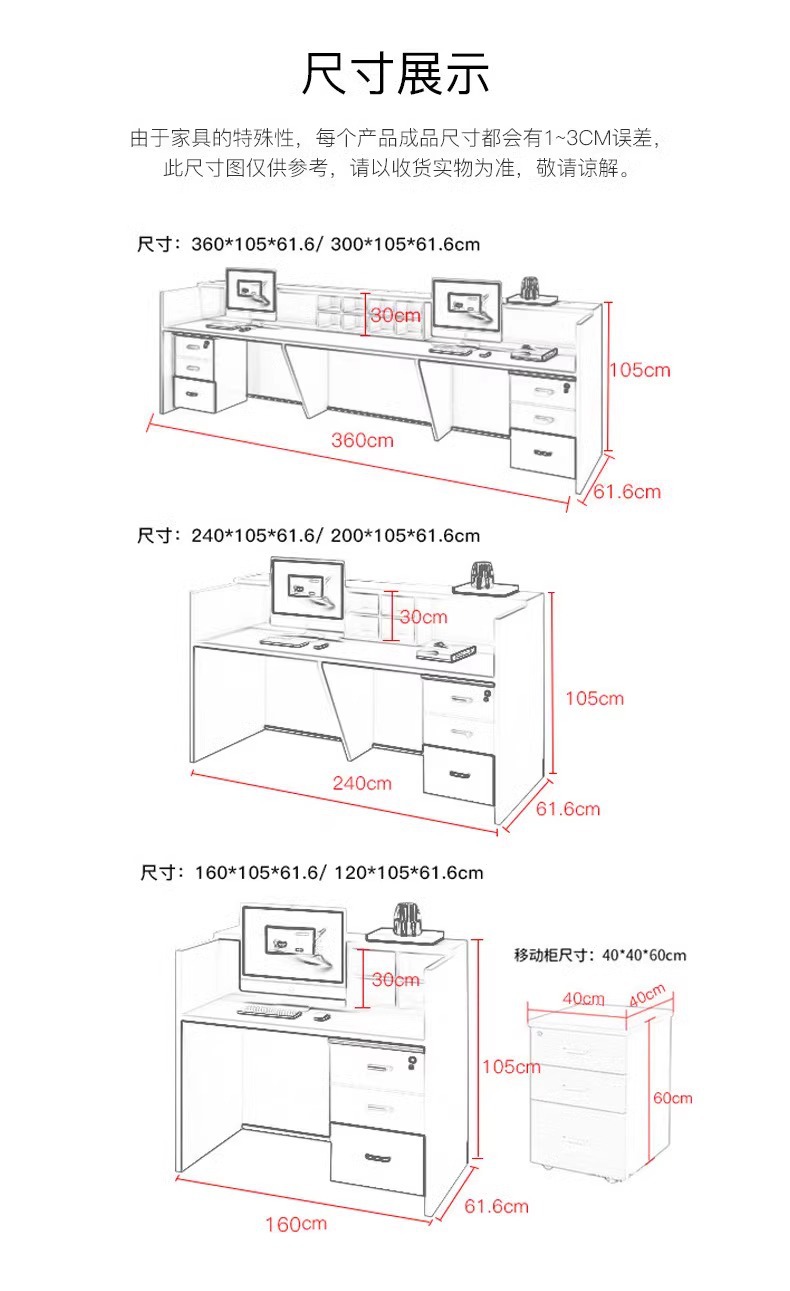 尺寸展示

由于家具的特殊性，每个产品成品尺寸都会有1~3CM误差，此尺寸图仅供参考，请以收货实物为准，敬请谅解。

尺寸：360*105*61.6/ 300*105*61.6cm

30cm
105cm
360cm
61.6cm

尺寸：240*105*61.6/ 200*105*61.6cm

30cm
105cm
240cm
61.6cm

尺寸：160*105*61.6/ 120*105*61.6cm

30cm
105cm
160cm
61.6cm

移动柜尺寸：40*40*60cm

40cm
40cm
60cm