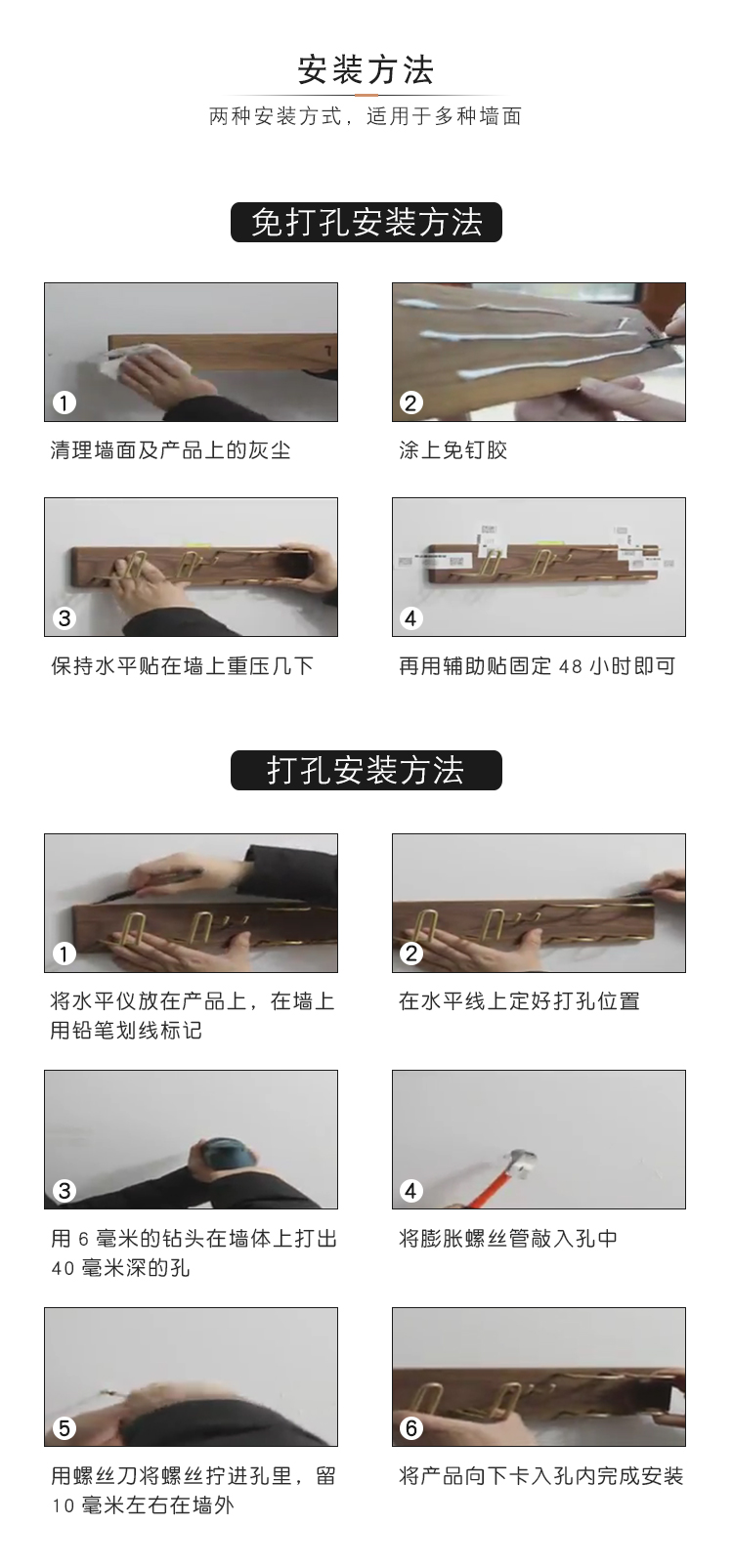 安装方法

两种安装方式，适用于多种墙面

免打孔安装方法

1

清理墙面及产品上的灰尘

2

涂上免钉胶

3

保持水平贴在墙上重压几下

4

再用辅助贴固定 48 小时即可

打孔安装方法

1

将水平仪放在产品上，在墙上用铅笔划线标记

2

在水平线上定好打孔位置

3

用 6 毫米的钻头在墙体上打出 40 毫米深的孔

4

将膨胀螺丝管敲入孔中

5

用螺丝刀将螺丝拧进孔里，留 10 毫米左右在墙外

6

将产品向下卡入孔内完成安装