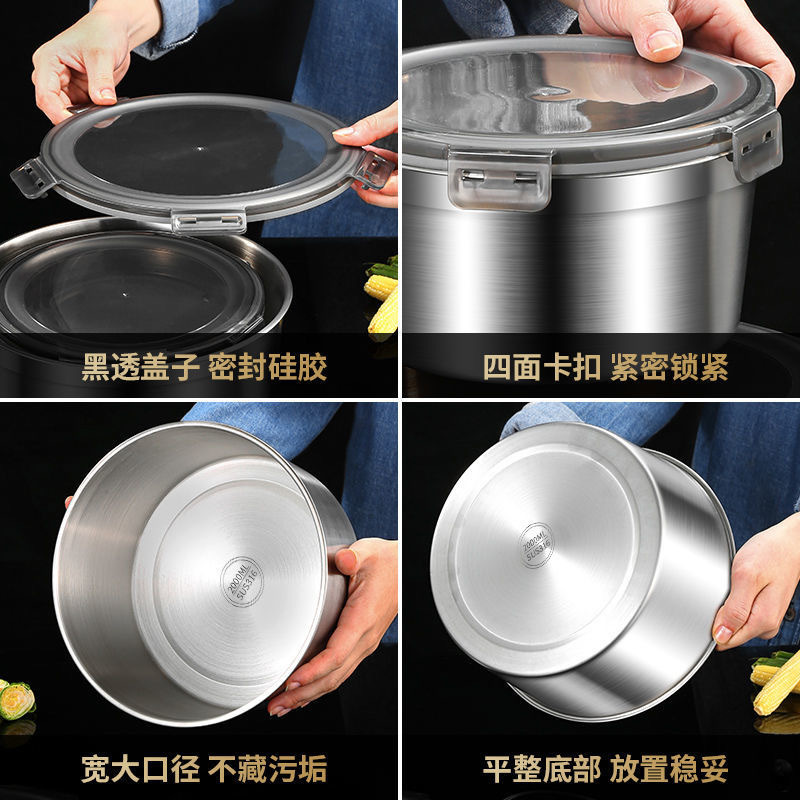 黑透盖子 密封硅胶

四面卡扣 紧密锁紧

2000ML SUS316

宽大口径 不藏污垢

2000ML SUS316

平整底部 放置稳妥