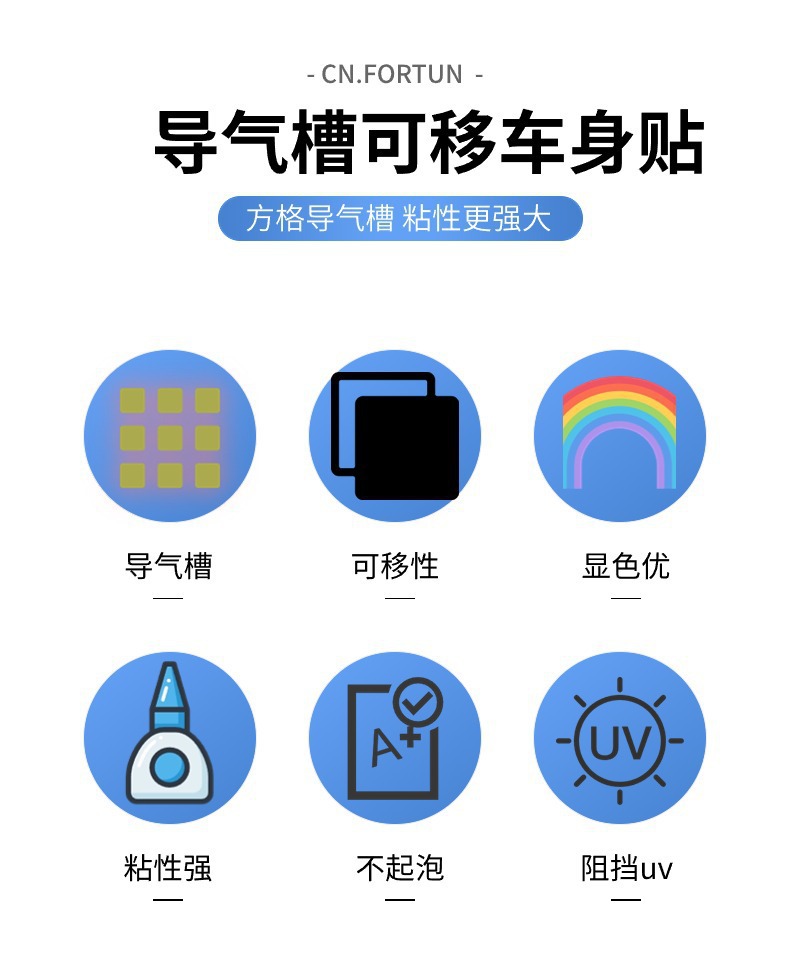 - CN.FORTUN -

导气槽可移车身贴

方格导气槽 粘性更强大

导气槽

可移性

显色优

A+

UV

粘性强

不起泡

阻挡uv