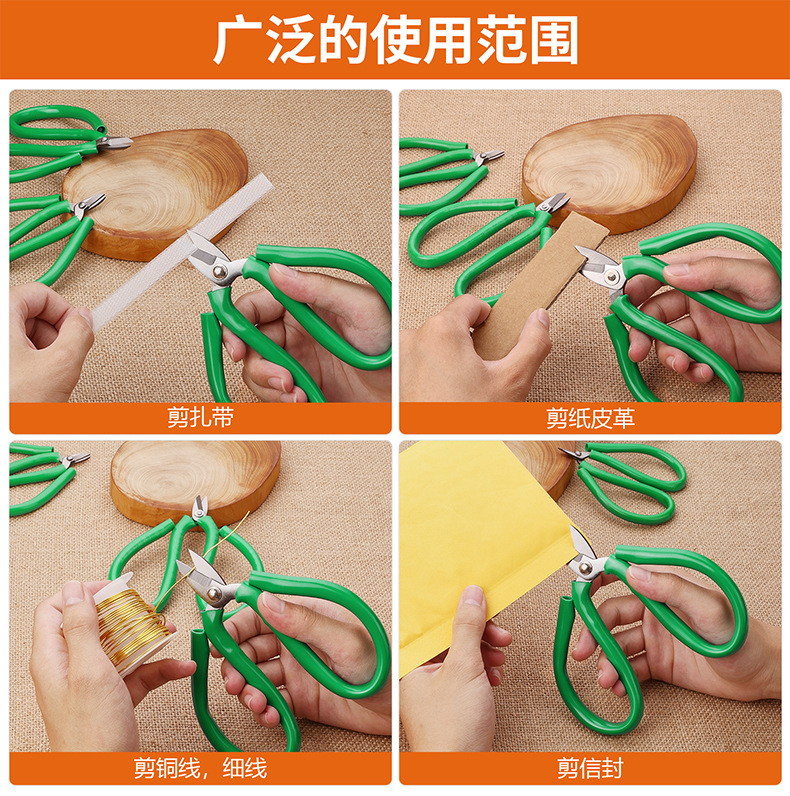 广泛的使用范围

剪扎带

剪纸皮革

剪铜线，细线

剪信封