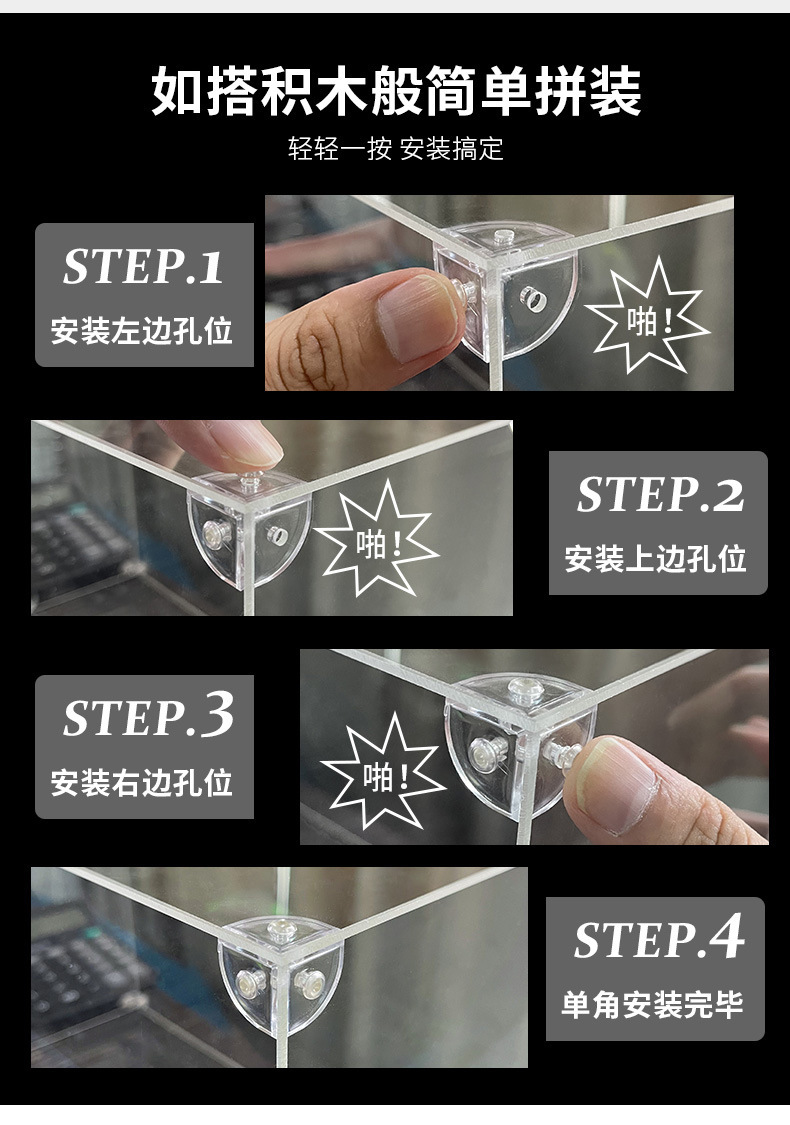 如搭积木般简单拼装

轻轻一按 安装搞定

STEP.1
安装左边孔位

啪!

啪!

STEP.2
安装上边孔位

STEP.3
安装右边孔位

啪!

STEP.4
单角安装完毕